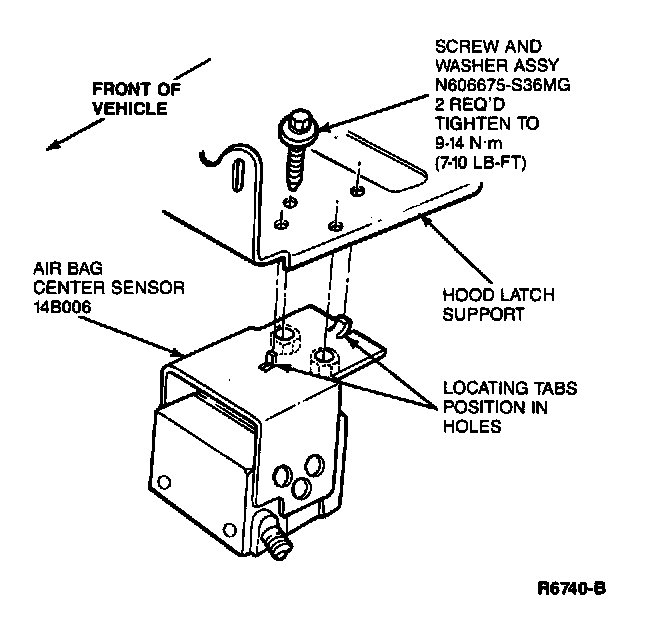 FRONT OF VEHICLE

SCREW AND WASHER ASSY N606675-S36MG 2 REQ'D TIGHTEN TO 9-14 N·m (7-10 LB-FT)

AIR BAG CENTER SENSOR 14B006

HOOD LATCH SUPPORT

LOCATING TABS POSITION IN HOLES

R6740-B