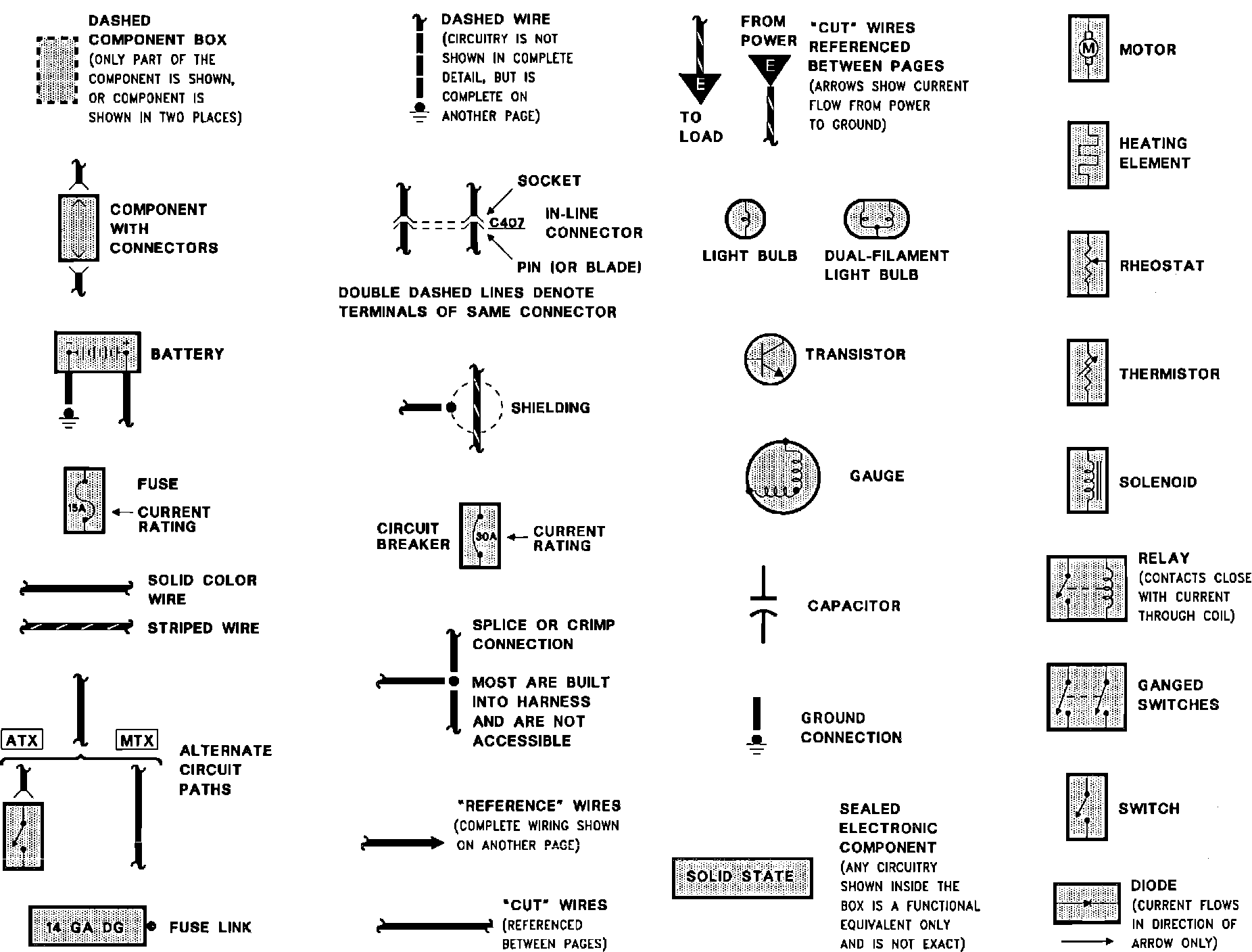 DASHED COMPONENT BOX (ONLY PART OF THE COMPONENT IS SHOWN, OR COMPONENT IS SHOWN IN TWO PLACES)

COMPONENT WITH CONNECTORS

BATTERY

15A

FUSE

CURRENT RATING

SOLID COLOR WIRE

STRIPED WIRE

ATX

MTX

ALTERNATE CIRCUIT PATHS

14 GA DG

FUSE LINK

DASHED WIRE (CIRCUITRY IS NOT SHOWN IN COMPLETE DETAIL, BUT IS COMPLETE ON ANOTHER PAGE)

SOCKET

C407

IN-LINE CONNECTOR

PIN (OR BLADE)

DOUBLE DASHED LINES DENOTE TERMINALS OF SAME CONNECTOR

SHIELDING

CIRCUIT BREAKER

30A

CURRENT RATING

SPLICE OR CRIMP CONNECTION

MOST ARE BUILT INTO HARNESS AND ARE NOT ACCESSIBLE

"REFERENCE" WIRES (COMPLETE WIRING SHOWN ON ANOTHER PAGE)

"CUT" WIRES (REFERENCED BETWEEN PAGES)

E

TO LOAD

FROM POWER

E

"CUT" WIRES REFERENCED BETWEEN PAGES (ARROWS SHOW CURRENT FLOW FROM POWER TO GROUND)

LIGHT BULB

DUAL-FILAMENT LIGHT BULB

TRANSISTOR

GAUGE

CAPACITOR

GROUND CONNECTION

SOLID STATE

SEALED ELECTRONIC COMPONENT (ANY CIRCUITRY SHOWN INSIDE THE BOX IS A FUNCTIONAL EQUIVALENT ONLY AND IS NOT EXACT)

M

MOTOR

HEATING ELEMENT

RHEOSTAT

THERMISTOR

SOLENOID

RELAY (CONTACTS CLOSE WITH CURRENT THROUGH COIL)

GANGED SWITCHES

SWITCH

DIODE (CURRENT FLOWS IN DIRECTION OF ARROW ONLY)