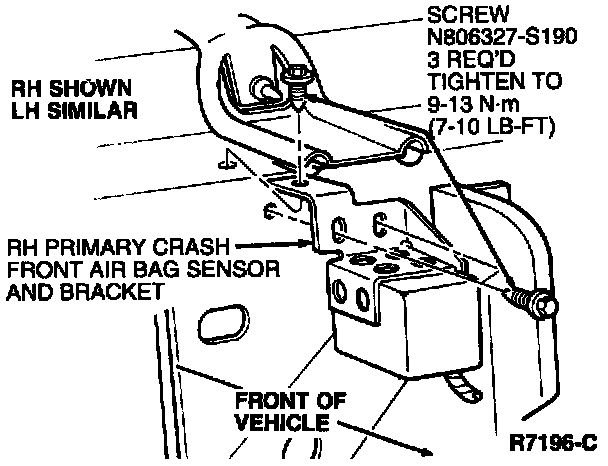 SCREW
N806327-S190
3 REQ'D
TIGHTEN TO
9-13 N·m
(7-10 LB-FT)

RH SHOWN
LH SIMILAR

RH PRIMARY CRASH
FRONT AIR BAG SENSOR
AND BRACKET

FRONT OF
VEHICLE

R7196-C