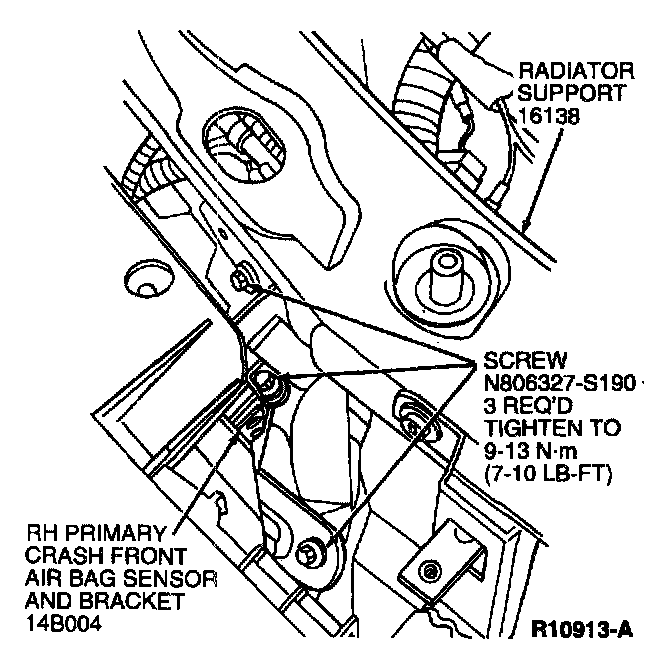 RADIATOR SUPPORT 16138

SCREW N806327-S190 3 REQ'D TIGHTEN TO 9-13 N·m (7-10 LB-FT)

RH PRIMARY CRASH FRONT AIR BAG SENSOR AND BRACKET 14B004

R10913-A