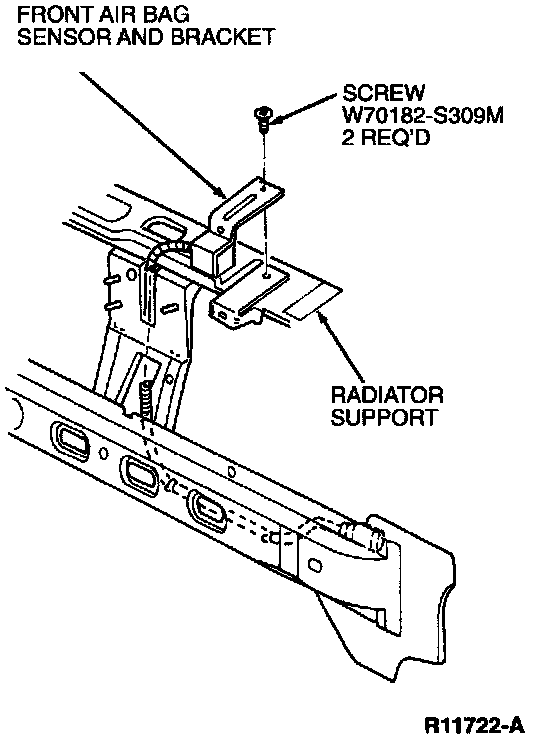 FRONT AIR BAG SENSOR AND BRACKET

SCREW W70182-S309M 2 REQ'D

RADIATOR SUPPORT

R11722-A