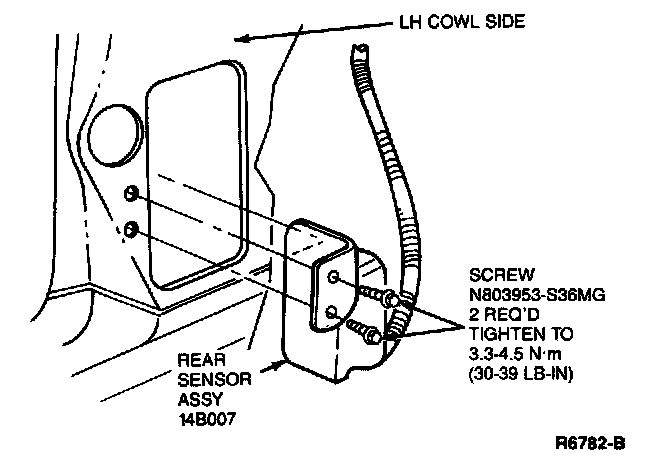 LH COWL SIDE

SCREW
N803953-S36MG
2 REQ'D
TIGHTEN TO
3.3-4.5 N·m
(30-39 LB-IN)

REAR
SENSOR
ASSY
14B007

R6782-B