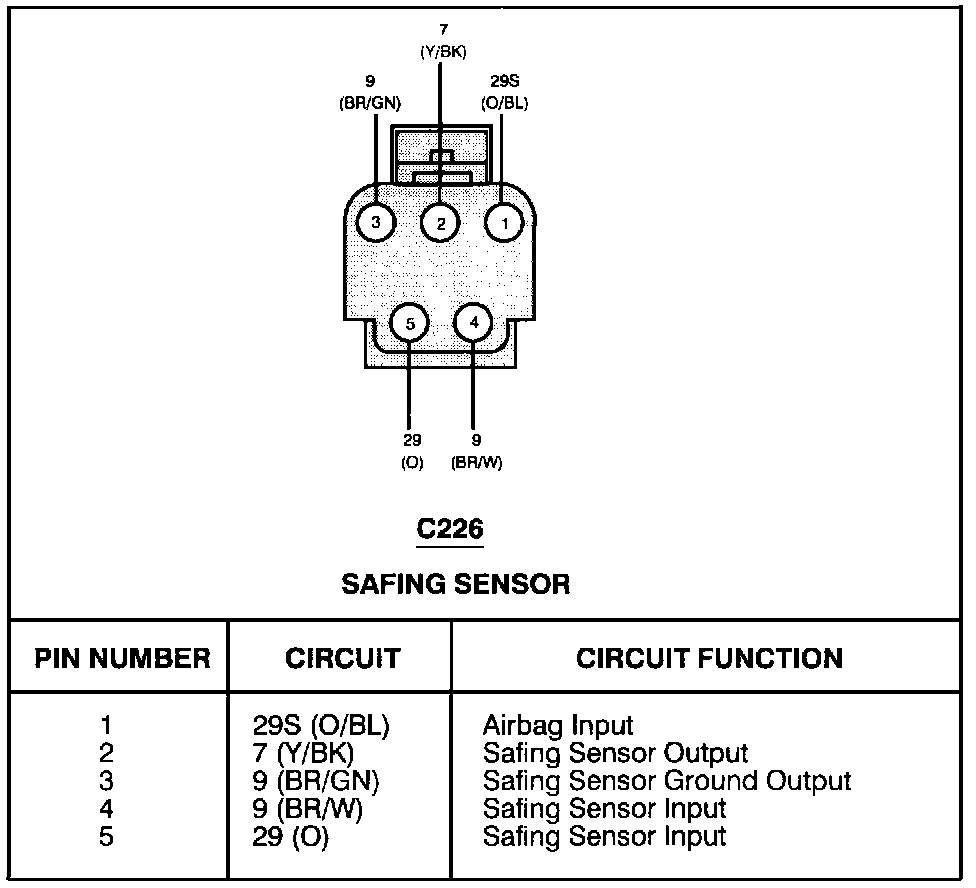 7
(Y/BK)

9
(BR/GN)

29S
(O/BL)

3 2 1

5 4

29
(O)

9
(BR/W)

C226

SAFING SENSOR

| PIN NUMBER | CIRCUIT | CIRCUIT FUNCTION |
|---|---|---|
| 1 | 29S (O/BL) | Airbag Input |
| 2 | 7 (Y/BK) | Safing Sensor Output |
| 3 | 9 (BR/GN) | Safing Sensor Ground Output |
| 4 | 9 (BR/W) | Safing Sensor Input |
| 5 | 29 (O) | Safing Sensor Input |