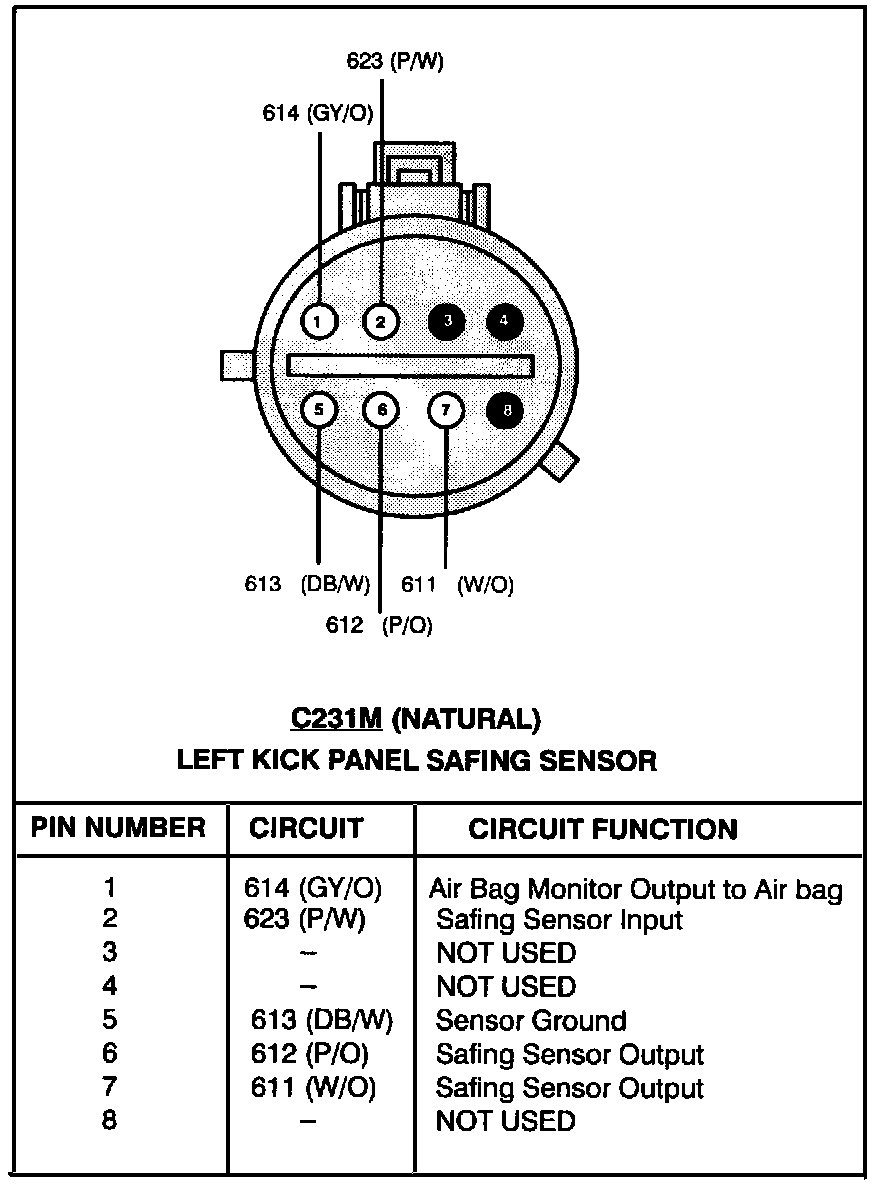 623 (P/W)
614 (GY/O)
1 2 3 4
5 6 7 8
613 (DB/W) 611 (W/O)
612 (P/O)

C231M (NATURAL)
LEFT KICK PANEL SAFING SENSOR

| PIN NUMBER | CIRCUIT | CIRCUIT FUNCTION |
|---|---|---|
| 1 | 614 (GY/O) | Air Bag Monitor Output to Air bag |
| 2 | 623 (P/W) | Safing Sensor Input |
| 3 | – | NOT USED |
| 4 | – | NOT USED |
| 5 | 613 (DB/W) | Sensor Ground |
| 6 | 612 (P/O) | Safing Sensor Output |
| 7 | 611 (W/O) | Safing Sensor Output |
| 8 | – | NOT USED |