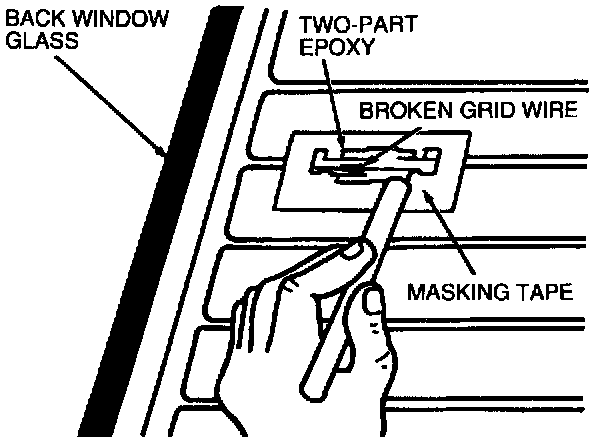 BACK WINDOW GLASS

TWO-PART EPOXY

BROKEN GRID WIRE

MASKING TAPE