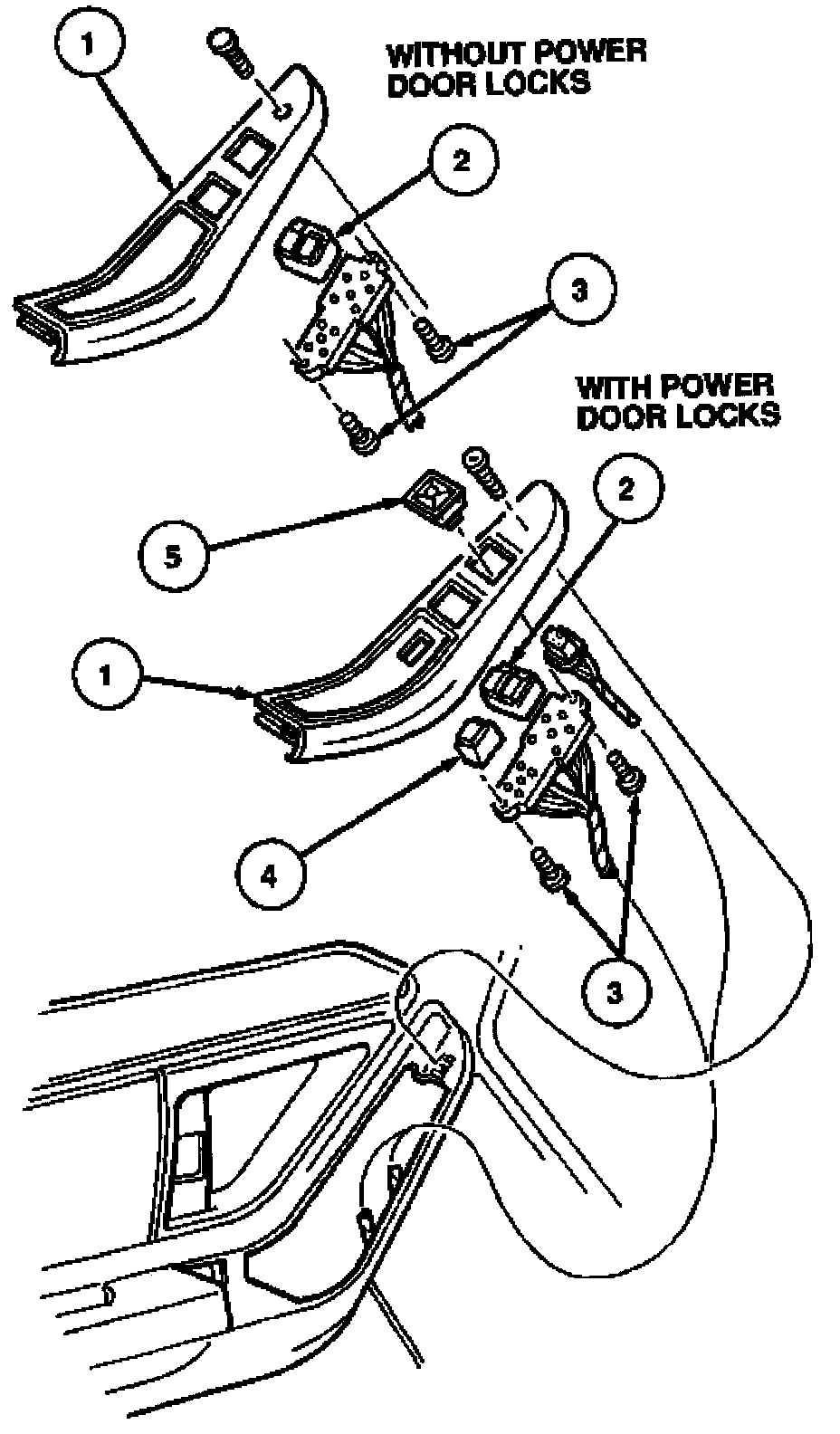 1

WITHOUT POWER DOOR LOCKS

2

3

WITH POWER DOOR LOCKS

2

5

1

4

3