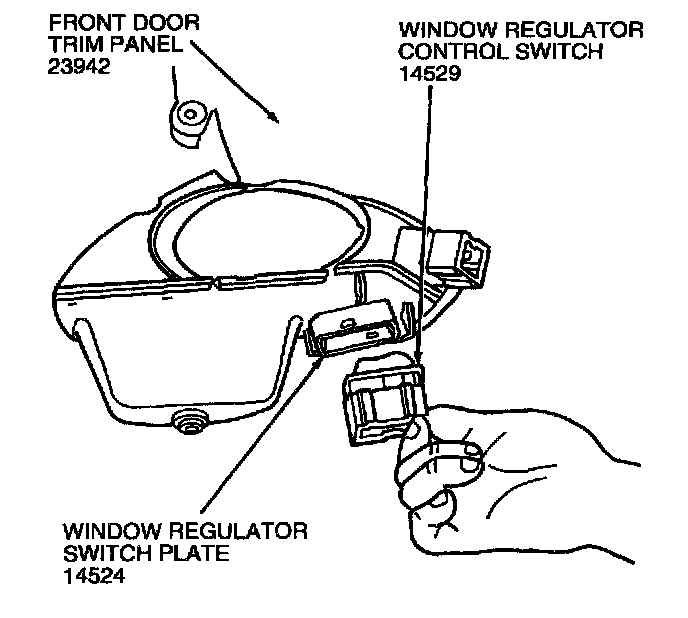 FRONT DOOR
TRIM PANEL
23942

WINDOW REGULATOR
CONTROL SWITCH
14529

WINDOW REGULATOR
SWITCH PLATE
14524