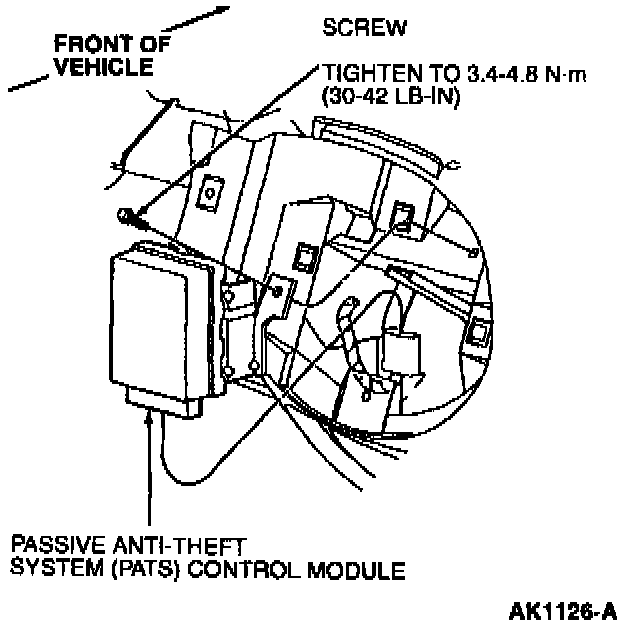 FRONT OF VEHICLE

SCREW

TIGHTEN TO 3.4-4.8 N·m (30-42 LB-IN)

PASSIVE ANTI-THEFT SYSTEM (PATS) CONTROL MODULE

AK1126-A