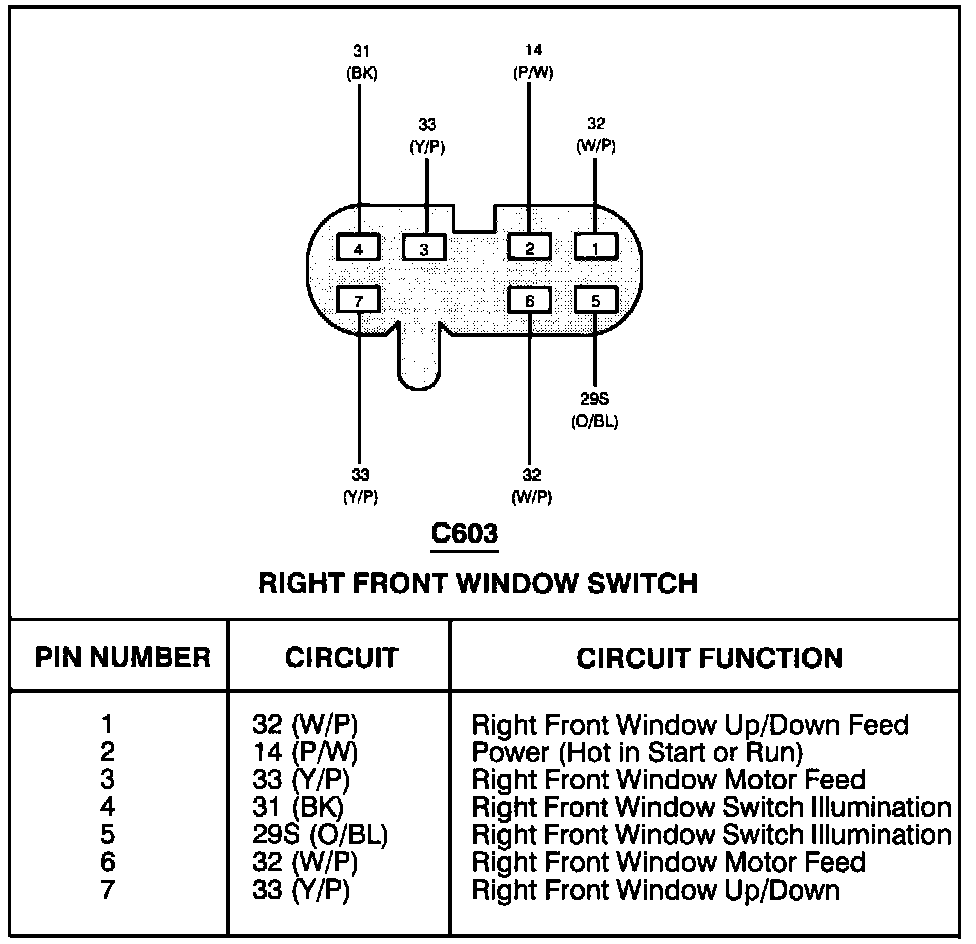 31
(BK)

14
(P/W)

33
(Y/P)

32
(W/P)

4 3 2 1
7 6 5

29S
(O/BL)

33
(Y/P)

32
(W/P)

C603

RIGHT FRONT WINDOW SWITCH

| PIN NUMBER | CIRCUIT | CIRCUIT FUNCTION |
|---|---|---|
| 1 | 32 (W/P) | Right Front Window Up/Down Feed |
| 2 | 14 (P/W) | Power (Hot in Start or Run) |
| 3 | 33 (Y/P) | Right Front Window Motor Feed |
| 4 | 31 (BK) | Right Front Window Switch Illumination |
| 5 | 29S (O/BL) | Right Front Window Switch Illumination |
| 6 | 32 (W/P) | Right Front Window Motor Feed |
| 7 | 33 (Y/P) | Right Front Window Up/Down |