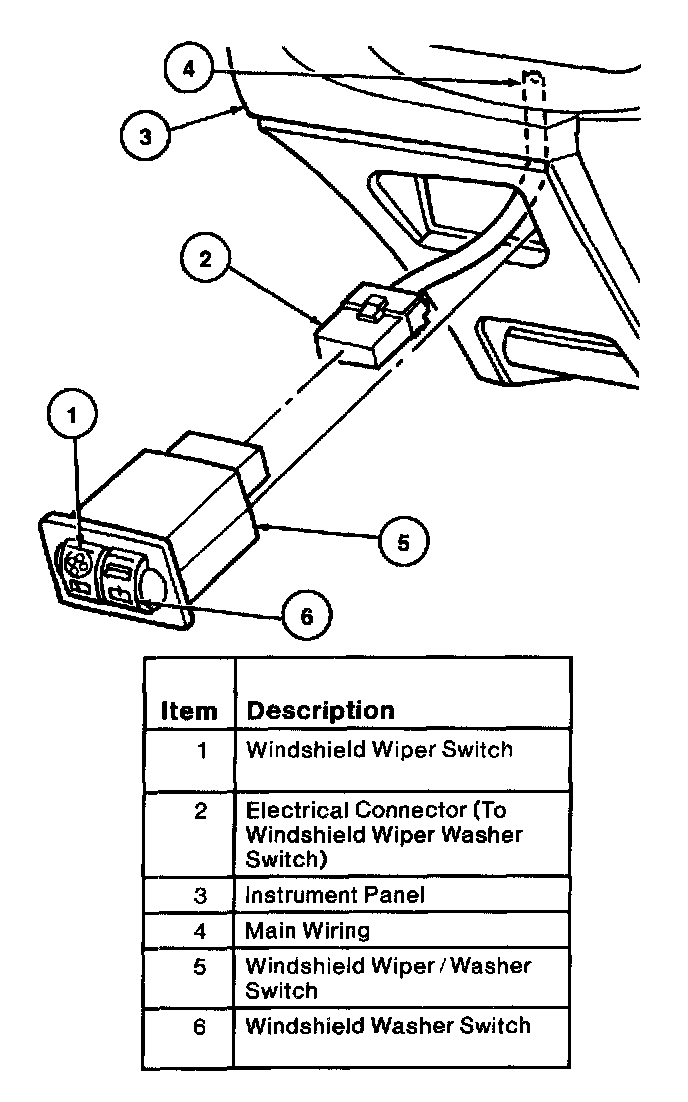 4

3

2

1

5

6

| Item | Description |
|---|---|
| 1 | Windshield Wiper Switch |
| 2 | Electrical Connector (To Windshield Wiper Washer Switch) |
| 3 | Instrument Panel |
| 4 | Main Wiring |
| 5 | Windshield Wiper / Washer Switch |
| 6 | Windshield Washer Switch |