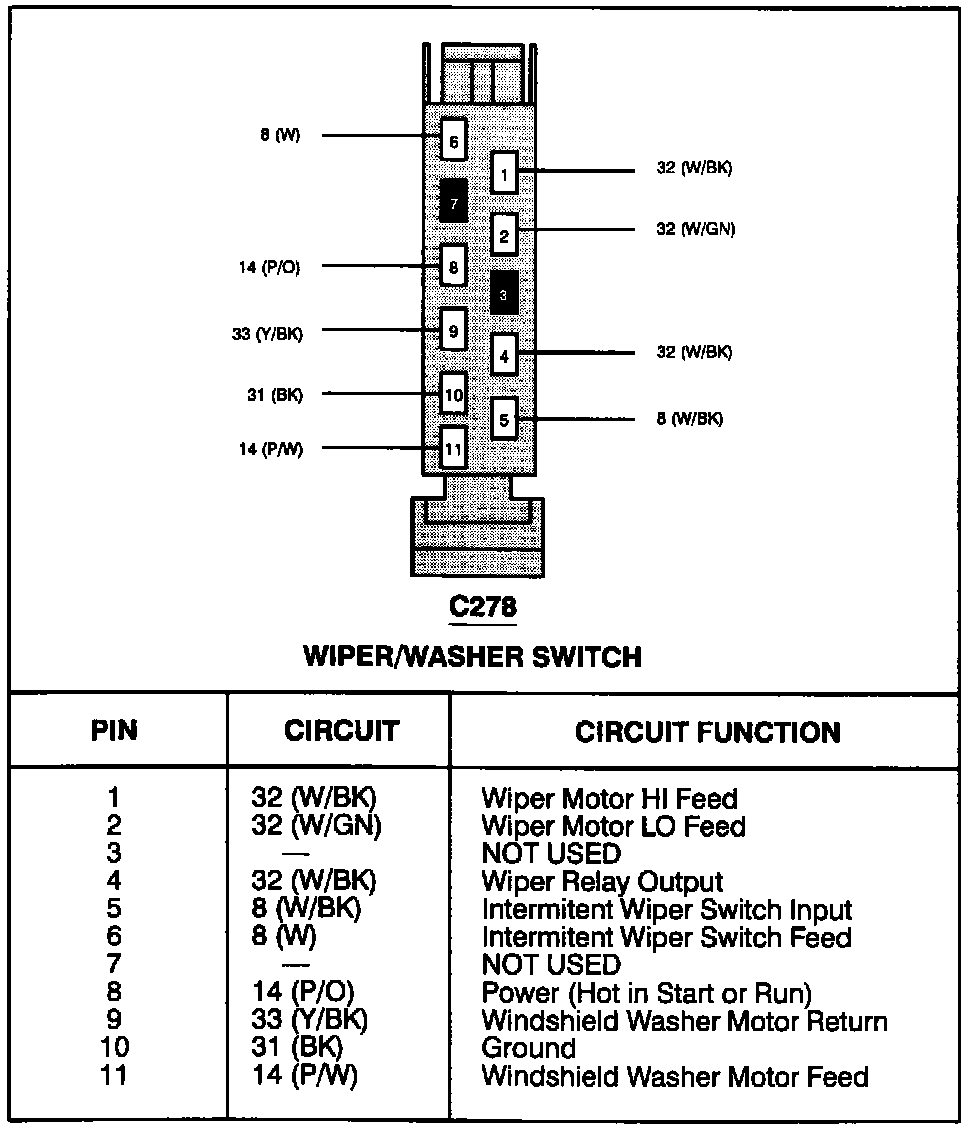 8 (W)
6
1
32 (W/BK)
7
2
32 (W/GN)
14 (P/O)
8
3
33 (Y/BK)
9
4
32 (W/BK)
31 (BK)
10
5
8 (W/BK)
14 (P/W)
11

C278

WIPER/WASHER SWITCH

| PIN | CIRCUIT | CIRCUIT FUNCTION |
|---|---|---|
| 1 | 32 (W/BK) | Wiper Motor HI Feed |
| 2 | 32 (W/GN) | Wiper Motor LO Feed |
| 3 | — | NOT USED |
| 4 | 32 (W/BK) | Wiper Relay Output |
| 5 | 8 (W/BK) | Intermitent Wiper Switch Input |
| 6 | 8 (W) | Intermitent Wiper Switch Feed |
| 7 | — | NOT USED |
| 8 | 14 (P/O) | Power (Hot in Start or Run) |
| 9 | 33 (Y/BK) | Windshield Washer Motor Return |
| 10 | 31 (BK) | Ground |
| 11 | 14 (P/W) | Windshield Washer Motor Feed |