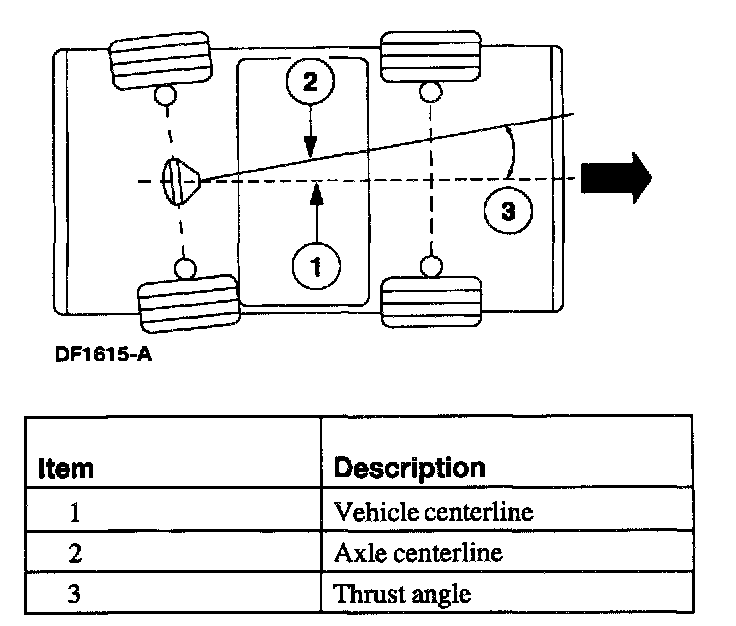 2

3

1

DF1615-A

| Item | Description |
|---|---|
| 1 | Vehicle centerline |
| 2 | Axle centerline |
| 3 | Thrust angle |