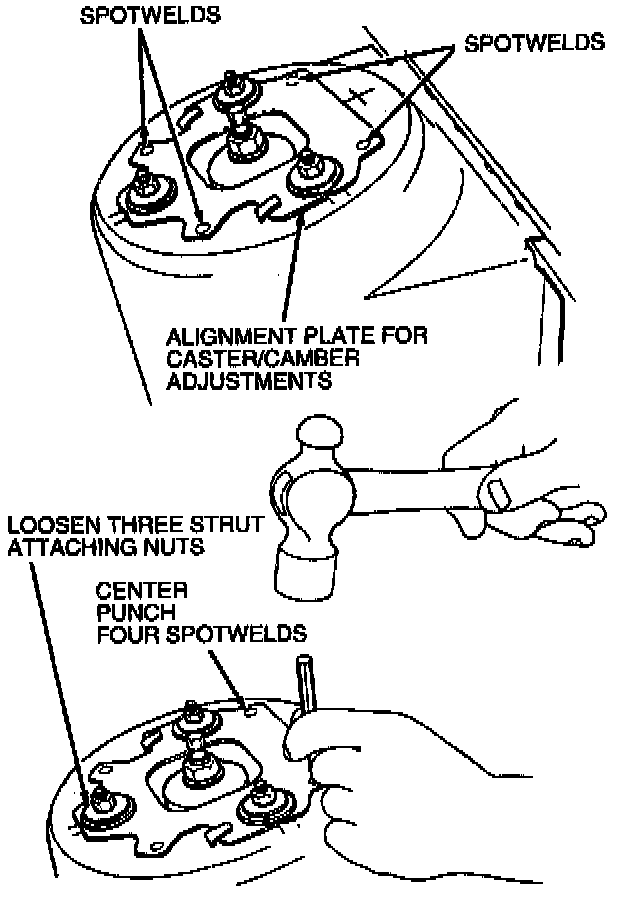 SPOTWELDS

SPOTWELDS

ALIGNMENT PLATE FOR CASTER/CAMBER ADJUSTMENTS

LOOSEN THREE STRUT ATTACHING NUTS

CENTER PUNCH FOUR SPOTWELDS