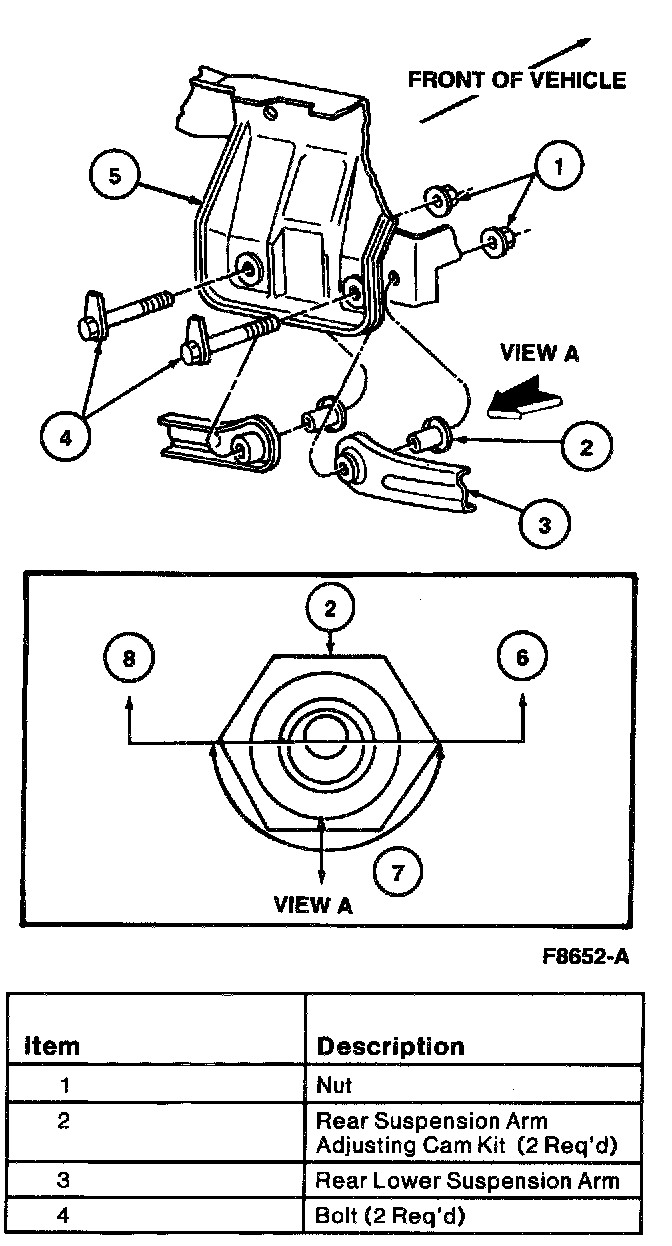 FRONT OF VEHICLE

5

1

VIEW A

4

2

3

2

8

6

7

VIEW A

F8652-A

| Item | Description |
|---|---|
| 1 | Nut |
| 2 | Rear Suspension Arm Adjusting Cam Kit (2 Req'd) |
| 3 | Rear Lower Suspension Arm |
| 4 | Bolt (2 Req'd) |