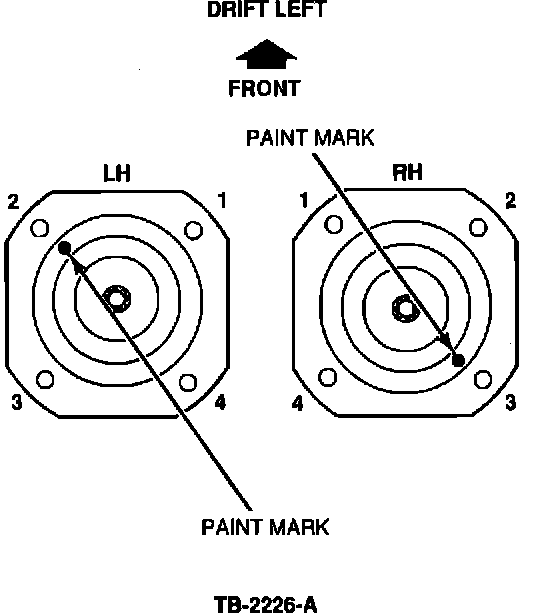 DRIFT LEFT

FRONT

PAINT MARK

LH

RH

2

1

1

2

3

4

4

3

PAINT MARK

TB-2226-A