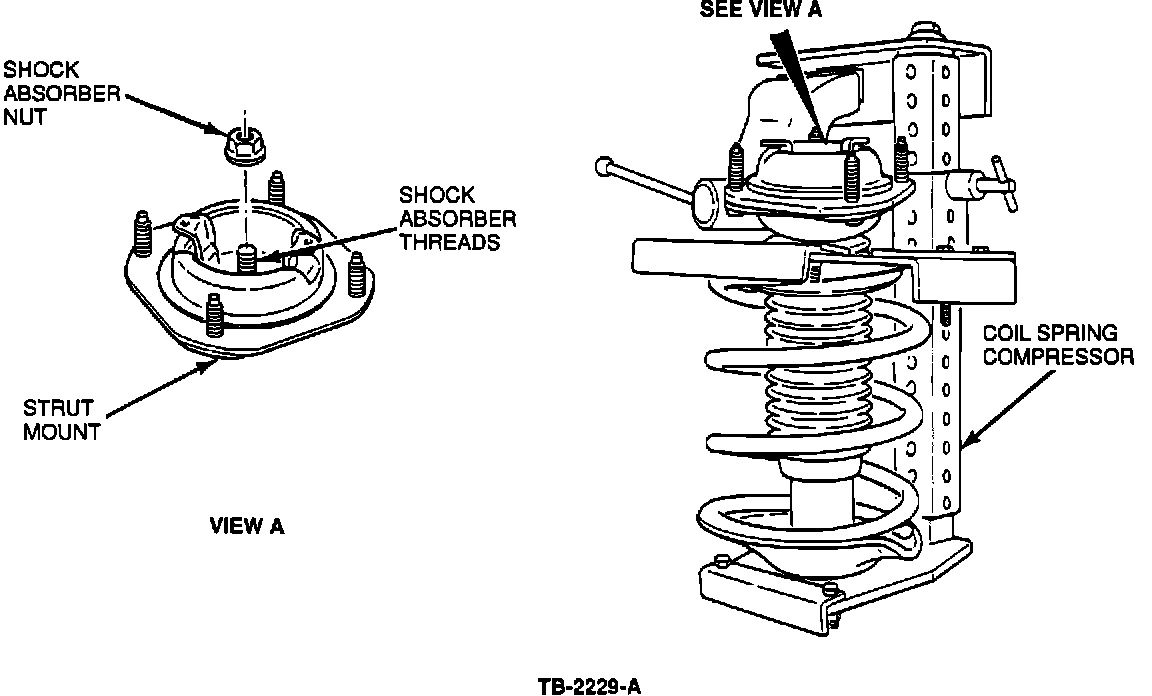 SHOCK ABSORBER NUT

SHOCK ABSORBER THREADS

STRUT MOUNT

VIEW A

SEE VIEW A

COIL SPRING COMPRESSOR

TB-2229-A