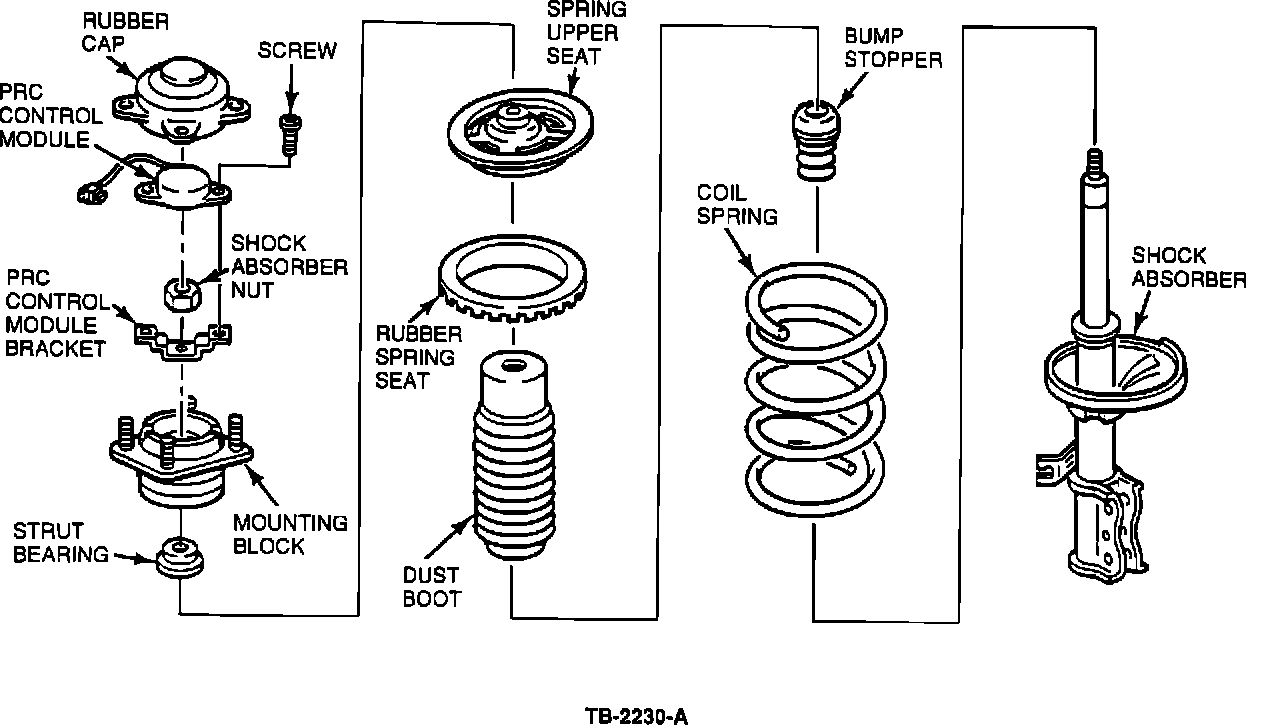 RUBBER CAP

SCREW

PRC CONTROL MODULE

SHOCK ABSORBER NUT

PRC CONTROL MODULE BRACKET

MOUNTING BLOCK

STRUT BEARING

SPRING UPPER SEAT

RUBBER SPRING SEAT

DUST BOOT

BUMP STOPPER

COIL SPRING

SHOCK ABSORBER

TB-2230-A