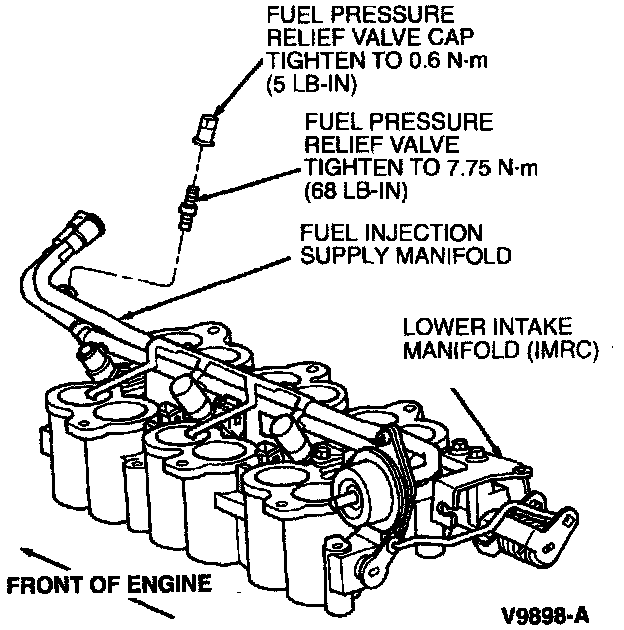 FUEL PRESSURE RELIEF VALVE CAP TIGHTEN TO 0.6 N·m (5 LB-IN)

FUEL PRESSURE RELIEF VALVE TIGHTEN TO 7.75 N·m (68 LB-IN)

FUEL INJECTION SUPPLY MANIFOLD

LOWER INTAKE MANIFOLD (IMRC)

FRONT OF ENGINE

V9898-A