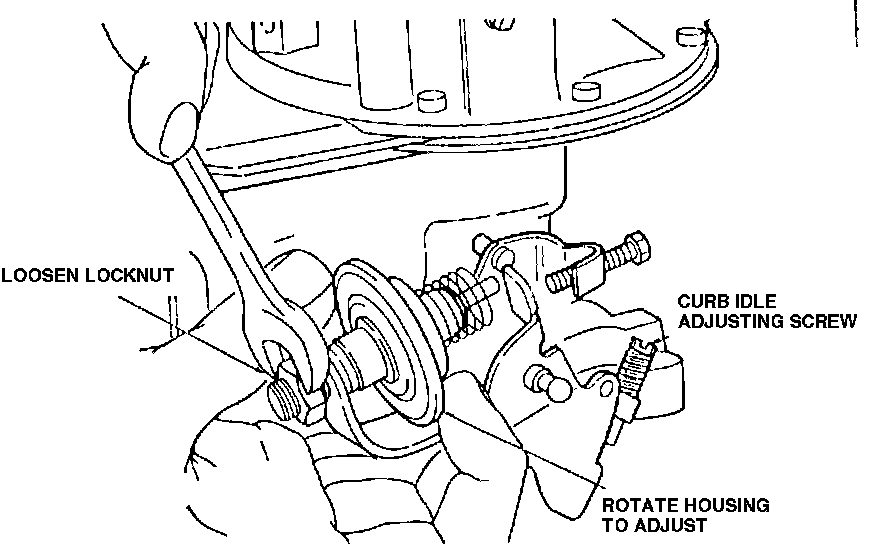 LOOSEN LOCKNUT

CURB IDLE ADJUSTING SCREW

ROTATE HOUSING TO ADJUST