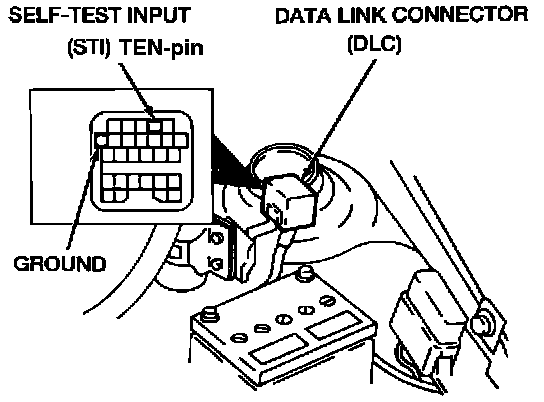 SELF-TEST INPUT
(STI) TEN-pin

DATA LINK CONNECTOR
(DLC)

GROUND