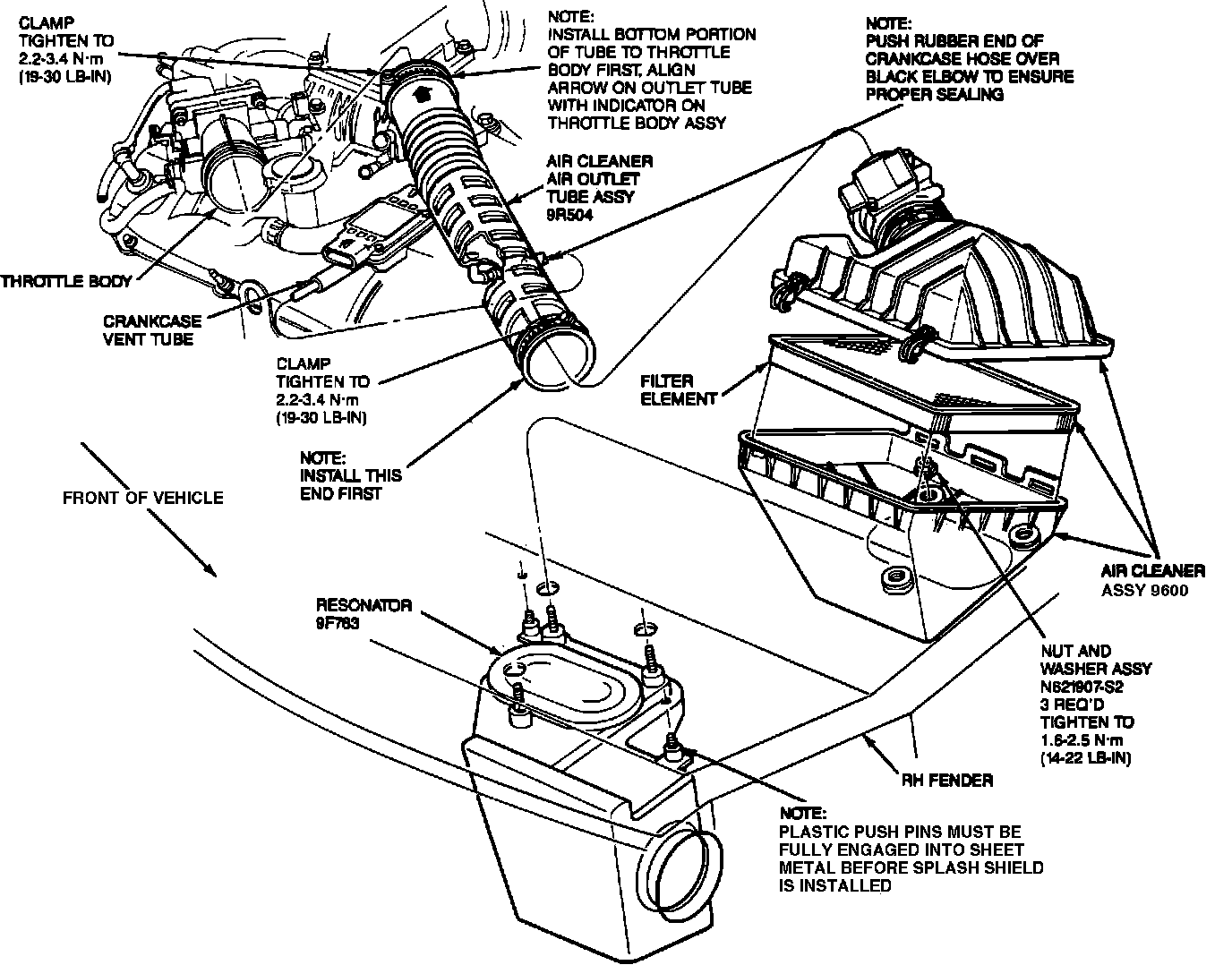 CLAMP
TIGHTEN TO
2.2-3.4 N·m
(19-30 LB-IN)

NOTE:
INSTALL BOTTOM PORTION OF TUBE TO THROTTLE BODY FIRST. ALIGN ARROW ON OUTLET TUBE WITH INDICATOR ON THROTTLE BODY ASSY

NOTE:
PUSH RUBBER END OF CRANKCASE HOSE OVER BLACK ELBOW TO ENSURE PROPER SEALING

AIR CLEANER
AIR OUTLET
TUBE ASSY
9R504

THROTTLE BODY

CRANKCASE
VENT TUBE

CLAMP
TIGHTEN TO
2.2-3.4 N·m
(19-30 LB-IN)

FILTER
ELEMENT

NOTE:
INSTALL THIS
END FIRST

FRONT OF VEHICLE

AIR CLEANER
ASSY 9600

RESONATOR
9F763

NUT AND
WASHER ASSY
N621907-S2
3 REQ'D
TIGHTEN TO
1.6-2.5 N·m
(14-22 LB-IN)

RH FENDER

NOTE:
PLASTIC PUSH PINS MUST BE FULLY ENGAGED INTO SHEET METAL BEFORE SPLASH SHIELD IS INSTALLED