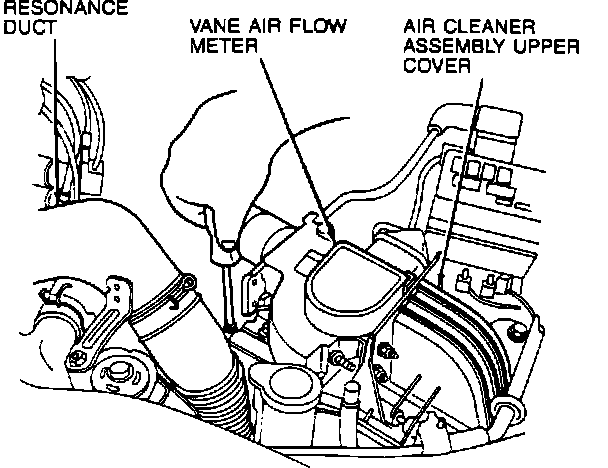 RESONANCE DUCT

VANE AIR FLOW METER

AIR CLEANER ASSEMBLY UPPER COVER