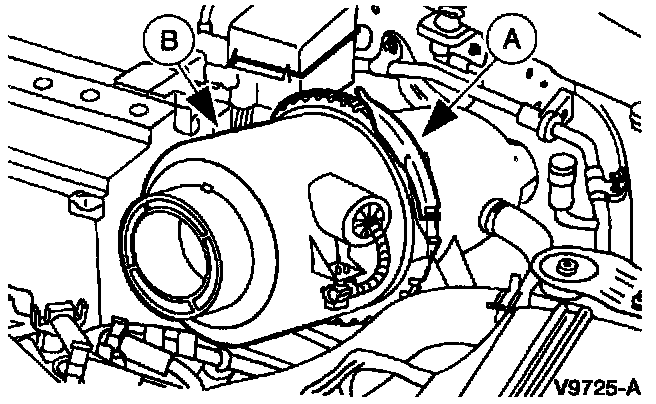 B

A

V9725-A