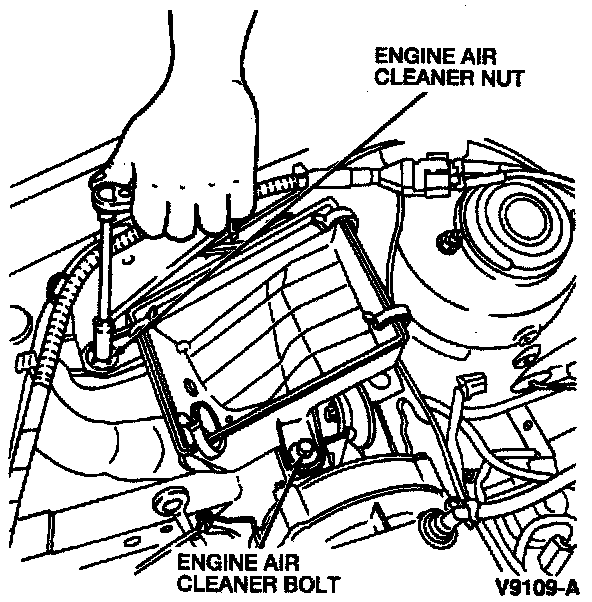 ENGINE AIR CLEANER NUT

ENGINE AIR CLEANER BOLT

V9109-A