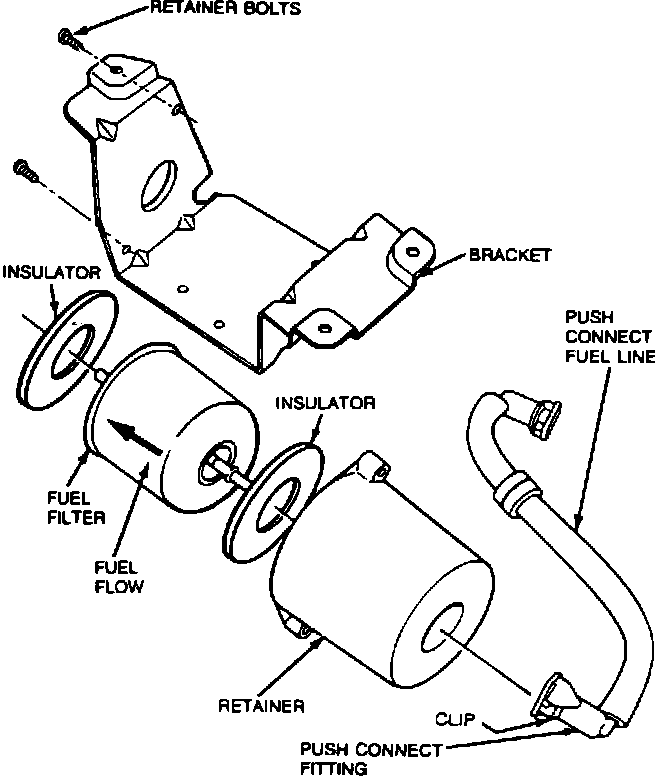 RETAINER BOLTS

BRACKET

INSULATOR

PUSH CONNECT FUEL LINE

INSULATOR

FUEL FILTER

FUEL FLOW

RETAINER

CLIP

PUSH CONNECT FITTING