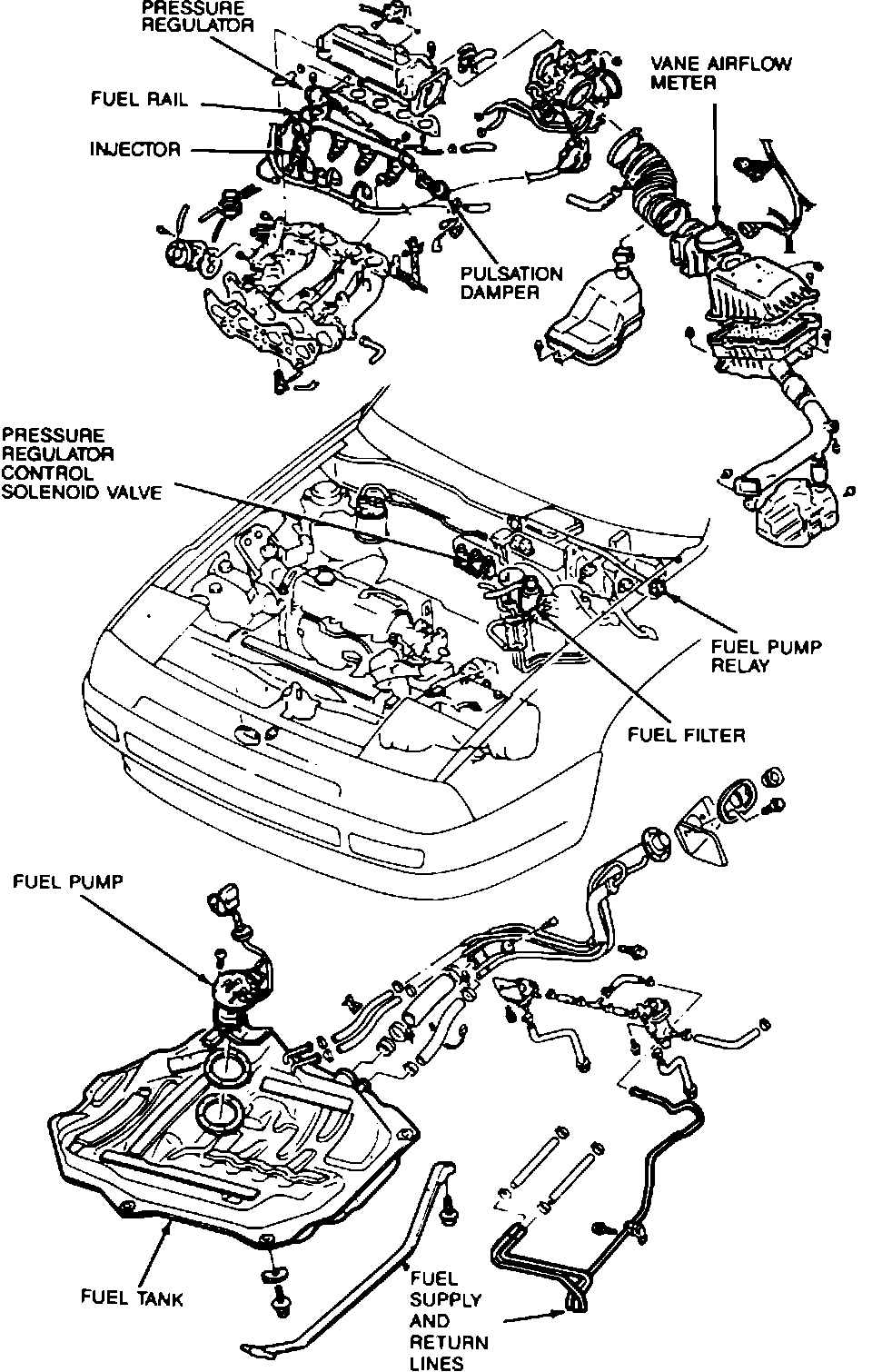 PRESSURE REGULATOR

FUEL RAIL

INJECTOR

VANE AIRFLOW METER

PULSATION DAMPER

PRESSURE REGULATOR CONTROL SOLENOID VALVE

FUEL PUMP RELAY

FUEL FILTER

FUEL PUMP

FUEL TANK

FUEL SUPPLY AND RETURN LINES