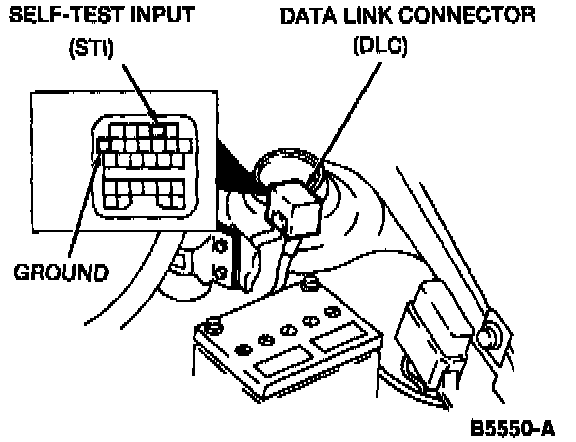 SELF-TEST INPUT
(STI)

DATA LINK CONNECTOR
(DLC)

GROUND

B5550-A