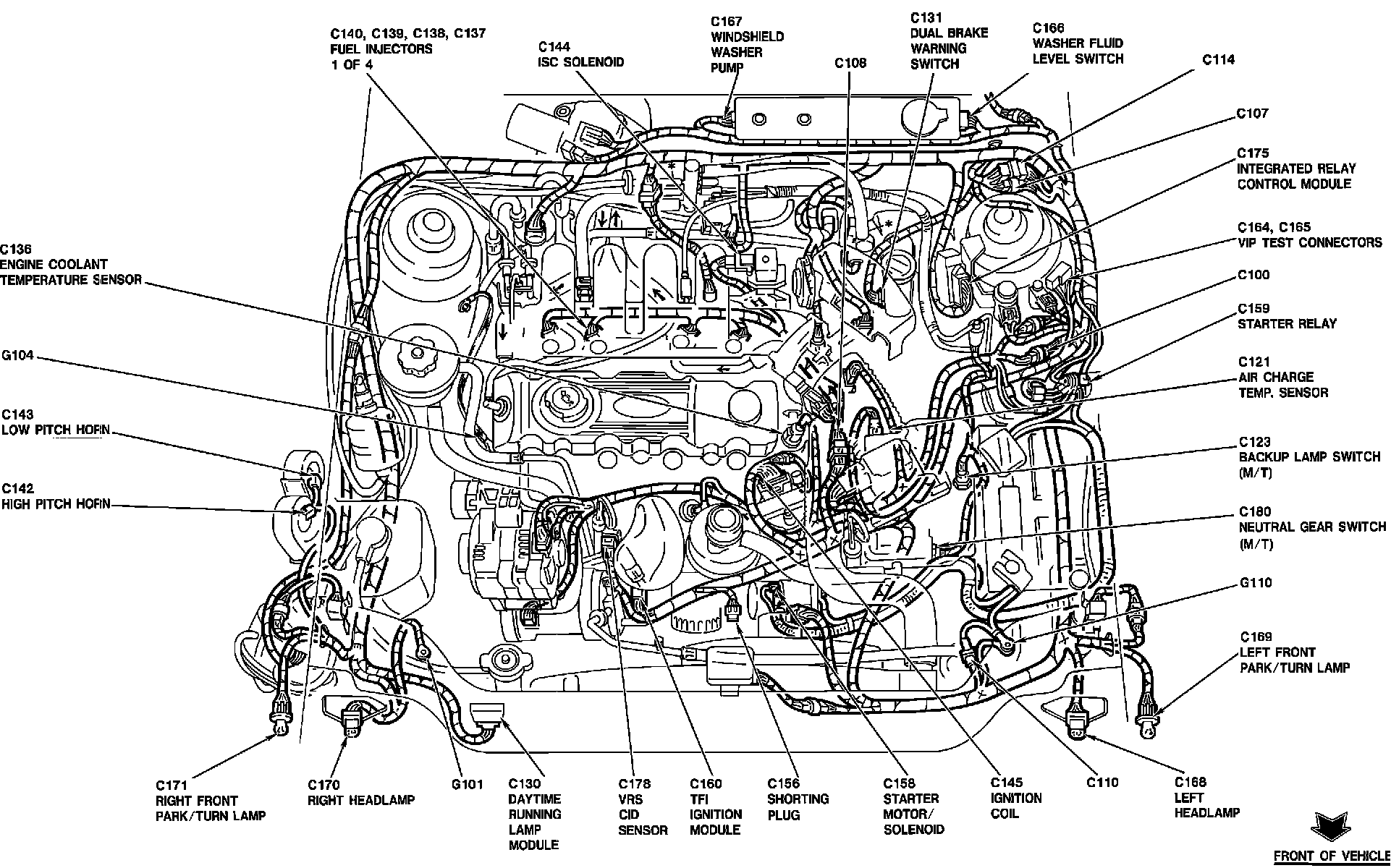 C140, C139, C138, C137
FUEL INJECTORS
1 OF 4

C144
ISC SOLENOID

C167
WINDSHIELD
WASHER
PUMP

C108

C131
DUAL BRAKE
WARNING
SWITCH

C166
WASHER FLUID
LEVEL SWITCH

C114

C107

C175
INTEGRATED RELAY
CONTROL MODULE

C164, C165
VIP TEST CONNECTORS

C100

C159
STARTER RELAY

C121
AIR CHARGE
TEMP. SENSOR

C123
BACKUP LAMP SWITCH
(M/T)

C180
NEUTRAL GEAR SWITCH
(M/T)

G110

C169
LEFT FRONT
PARK/TURN LAMP

C136
ENGINE COOLANT
TEMPERATURE SENSOR

G104

C143
LOW PITCH HORN

C142
HIGH PITCH HORN

C171
RIGHT FRONT
PARK/TURN LAMP

C170
RIGHT HEADLAMP

G101

C130
DAYTIME
RUNNING
LAMP
MODULE

C178
VRS
CID
SENSOR

C160
TFI
IGNITION
MODULE

C156
SHORTING
PLUG

C158
STARTER
MOTOR/
SOLENOID

C145
IGNITION
COIL

C110

C168
LEFT
HEADLAMP

FRONT OF VEHICLE