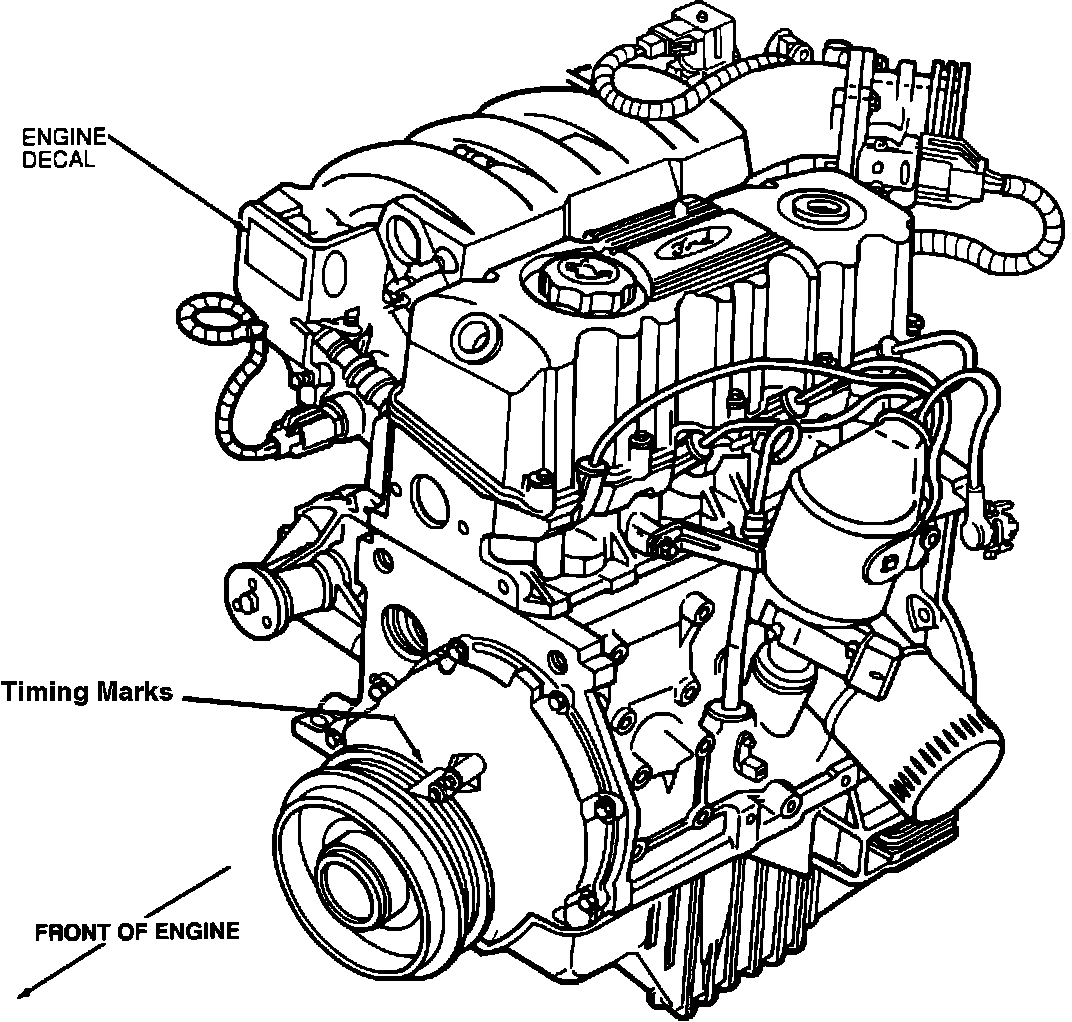 ENGINE DECAL

Timing Marks

FRONT OF ENGINE