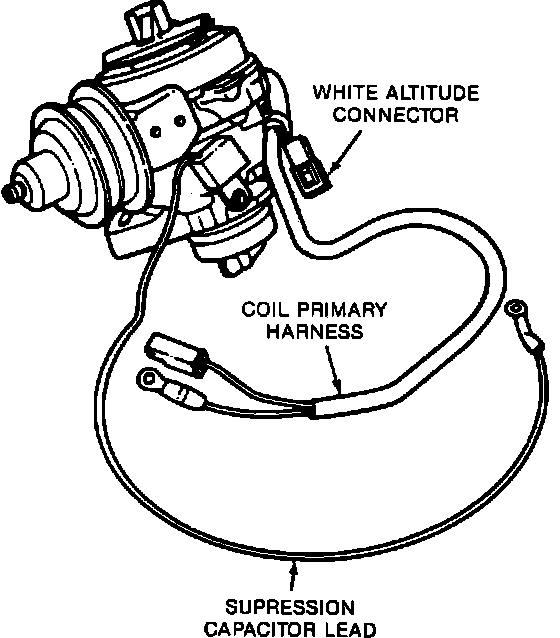 WHITE ALTITUDE CONNECTOR

COIL PRIMARY HARNESS

SUPRESSION CAPACITOR LEAD