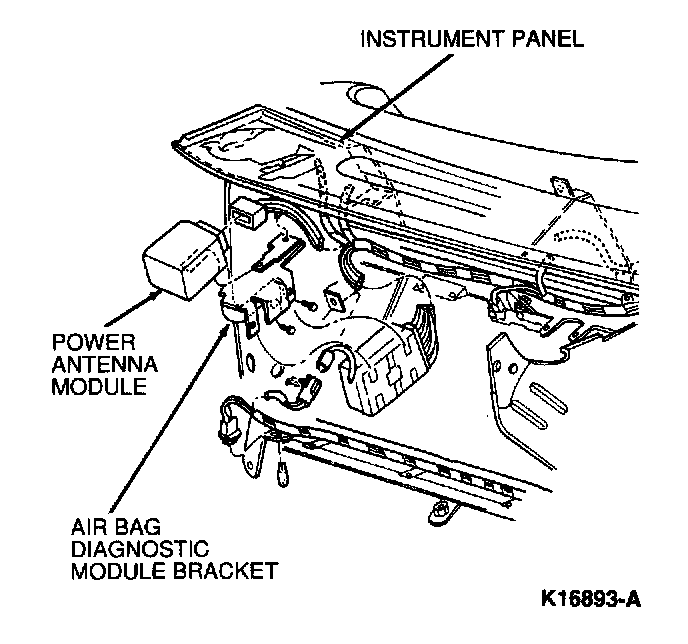 INSTRUMENT PANEL

POWER ANTENNA MODULE

AIR BAG DIAGNOSTIC MODULE BRACKET

K16893-A