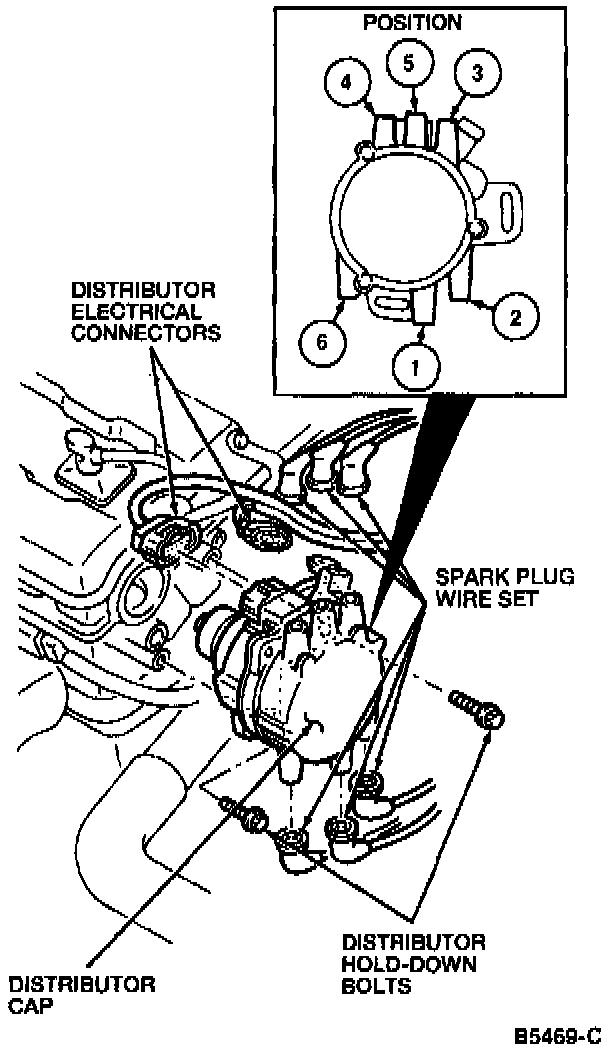 POSITION

4

5

3

6

1

2

DISTRIBUTOR ELECTRICAL CONNECTORS

SPARK PLUG WIRE SET

DISTRIBUTOR HOLD-DOWN BOLTS

DISTRIBUTOR CAP

B5469-C