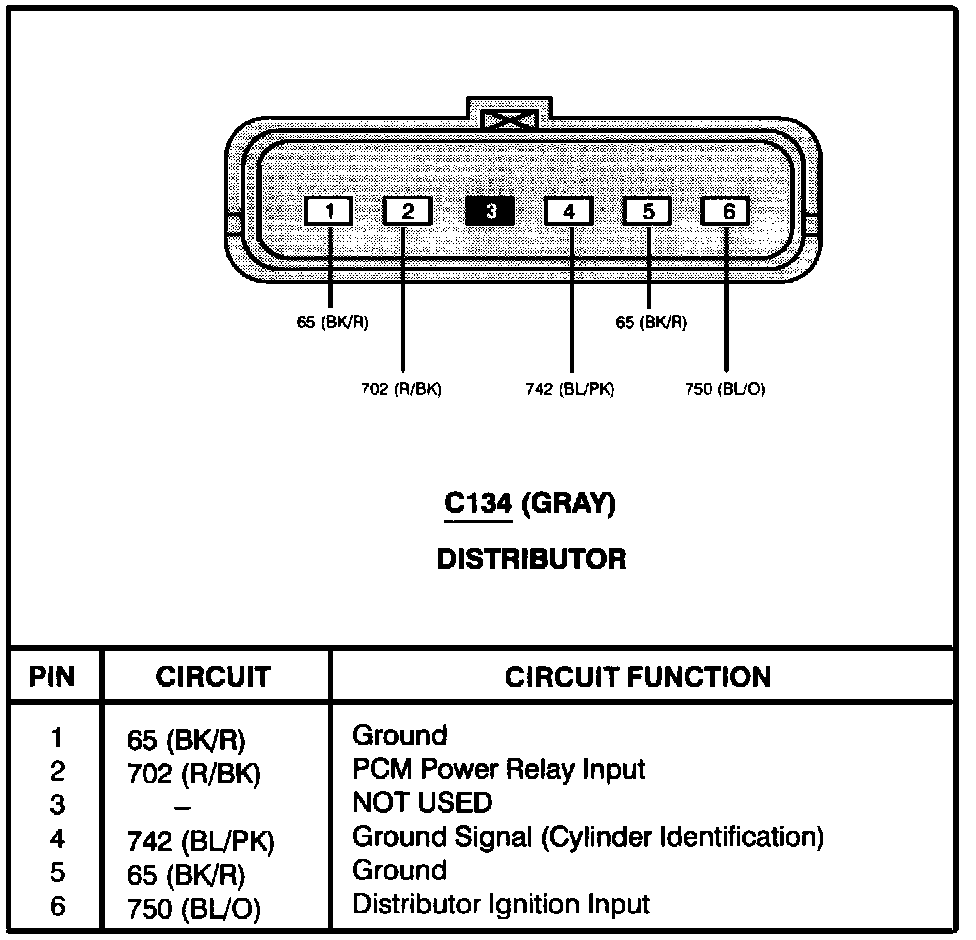 1 2 3 4 5 6

65 (BK/R)
65 (BK/R)
702 (R/BK)
742 (BL/PK)
750 (BL/O)

C134 (GRAY)

DISTRIBUTOR

| PIN | CIRCUIT | CIRCUIT FUNCTION |
|---|---|---|
| 1 | 65 (BK/R) | Ground |
| 2 | 702 (R/BK) | PCM Power Relay Input |
| 3 | – | NOT USED |
| 4 | 742 (BL/PK) | Ground Signal (Cylinder Identification) |
| 5 | 65 (BK/R) | Ground |
| 6 | 750 (BL/O) | Distributor Ignition Input |