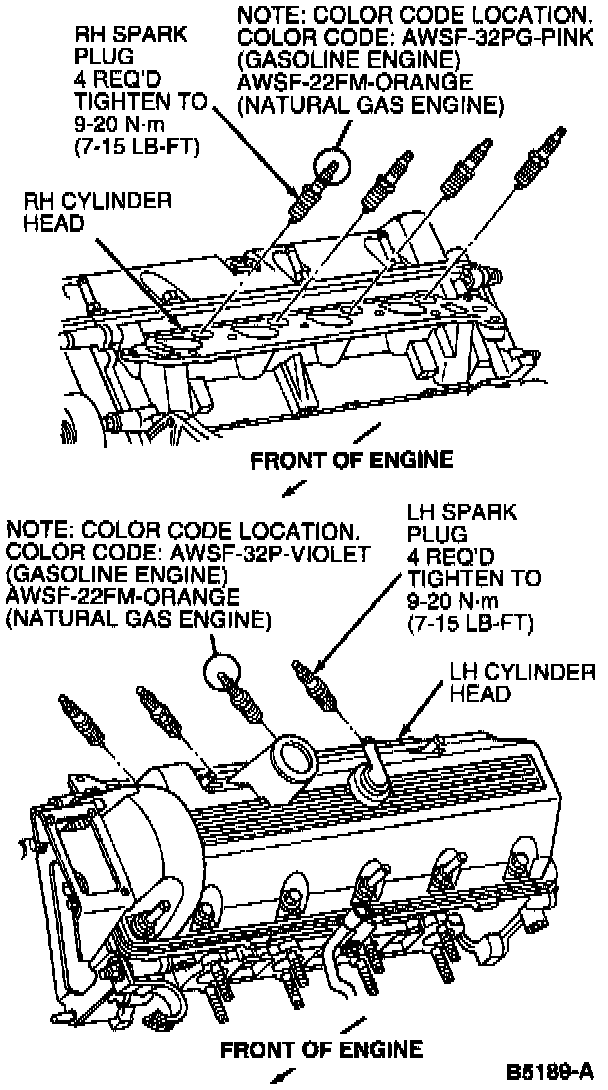 RH SPARK PLUG
4 REQ'D
TIGHTEN TO
9-20 N·m
(7-15 LB-FT)

NOTE: COLOR CODE LOCATION.
COLOR CODE: AWSF-32PG-PINK
(GASOLINE ENGINE)
AWSF-22FM-ORANGE
(NATURAL GAS ENGINE)

RH CYLINDER HEAD

FRONT OF ENGINE

NOTE: COLOR CODE LOCATION.
COLOR CODE: AWSF-32P-VIOLET
(GASOLINE ENGINE)
AWSF-22FM-ORANGE
(NATURAL GAS ENGINE)

LH SPARK PLUG
4 REQ'D
TIGHTEN TO
9-20 N·m
(7-15 LB-FT)

LH CYLINDER HEAD

FRONT OF ENGINE

B5189-A