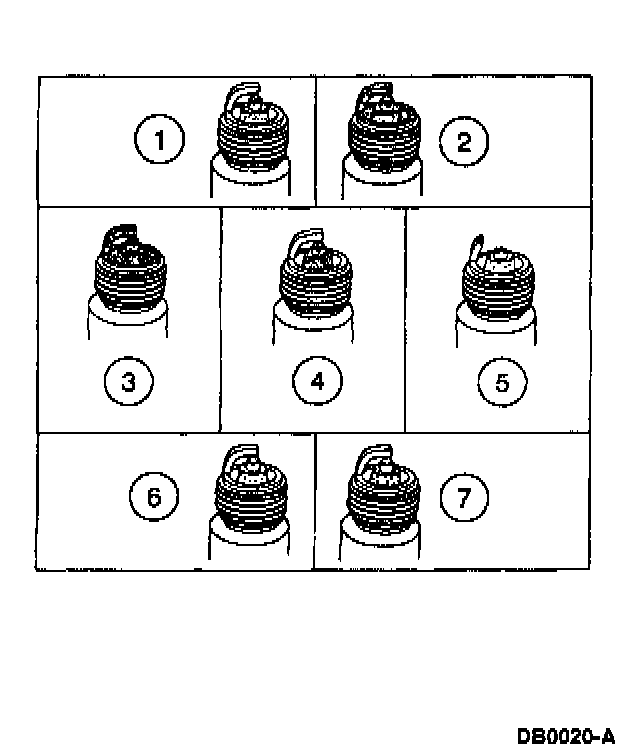 1

2

3

4

5

6

7

DB0020-A