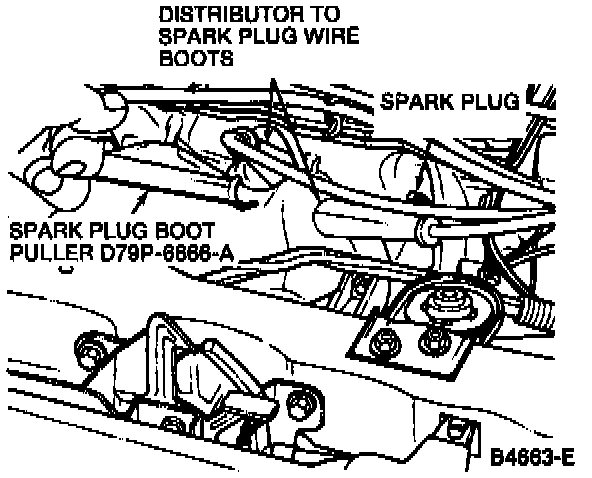 DISTRIBUTOR TO SPARK PLUG WIRE BOOTS

SPARK PLUG

SPARK PLUG BOOT PULLER D79P-6666-A

B4663-E