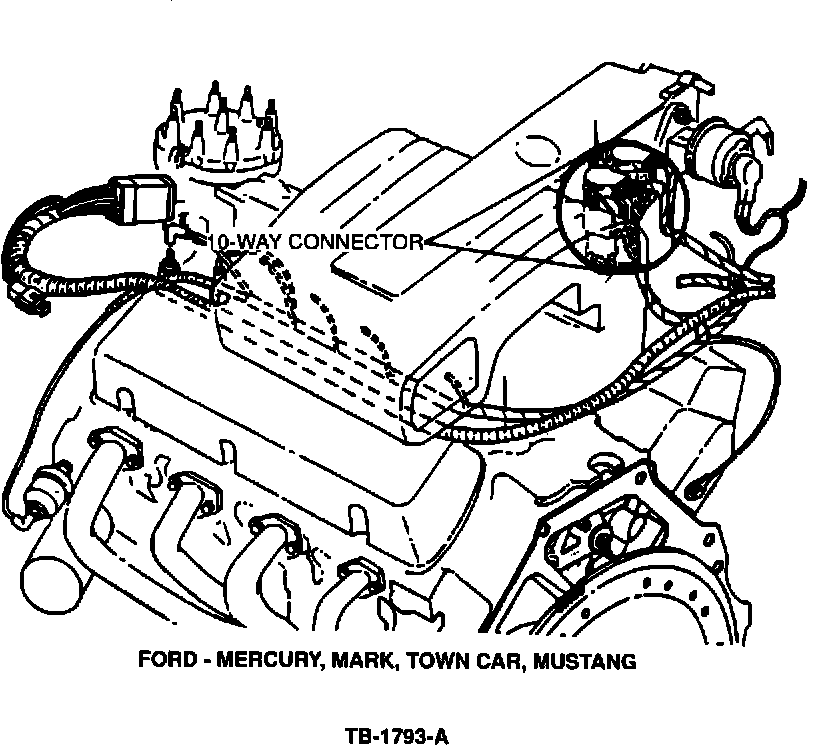 10-WAY CONNECTOR

FORD - MERCURY, MARK, TOWN CAR, MUSTANG

TB-1793-A