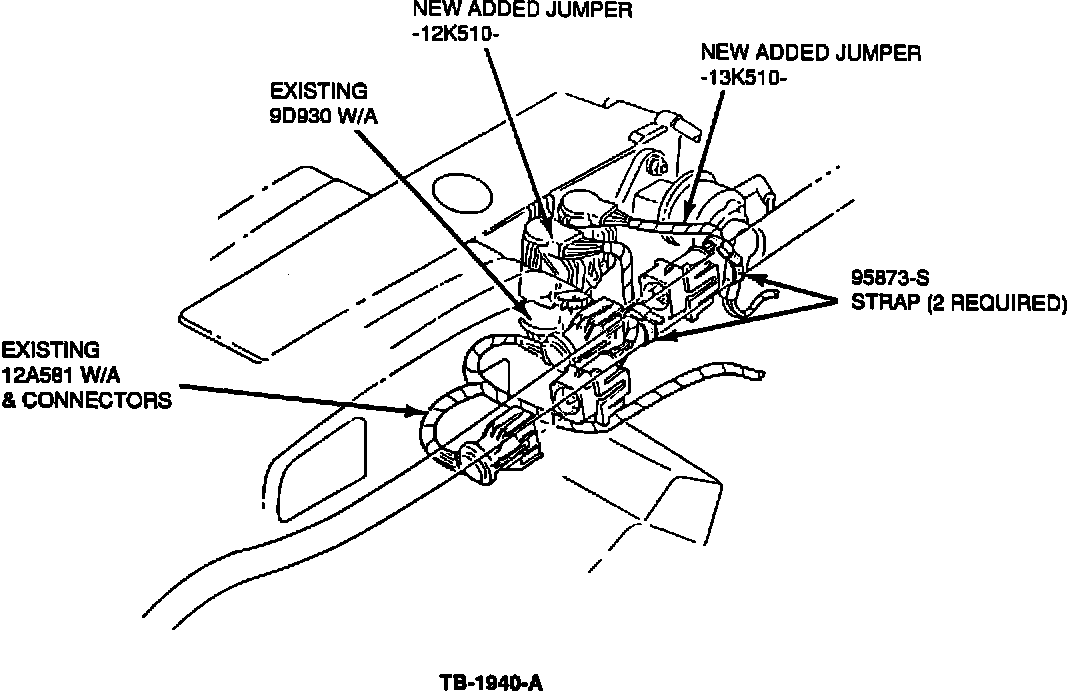 NEW ADDED JUMPER
-12K510-

NEW ADDED JUMPER
-13K510-

EXISTING
9D930 W/A

95873-S
STRAP (2 REQUIRED)

EXISTING
12A581 W/A
& CONNECTORS

TB-1940-A