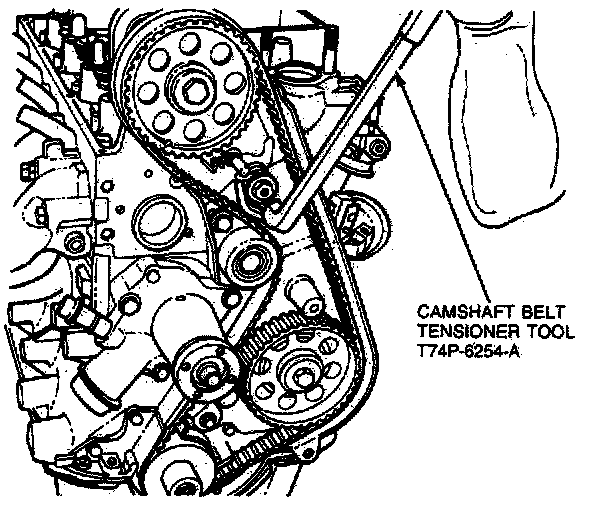 CAMSHAFT BELT TENSIONER TOOL T74P-6254-A