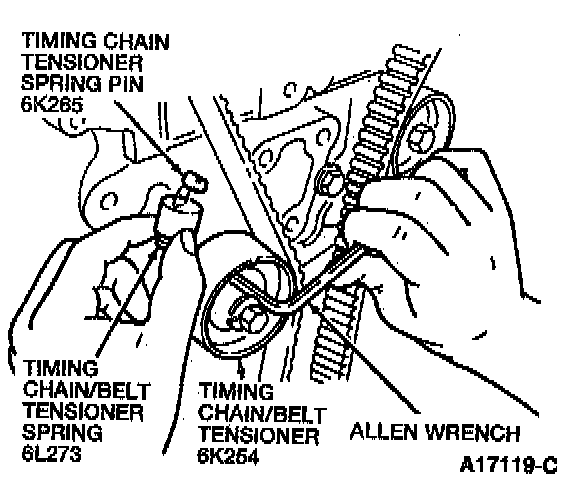 TIMING CHAIN TENSIONER SPRING PIN 6K265

TIMING CHAIN/BELT TENSIONER SPRING 6L273

TIMING CHAIN/BELT TENSIONER 6K254

ALLEN WRENCH

A17119-C