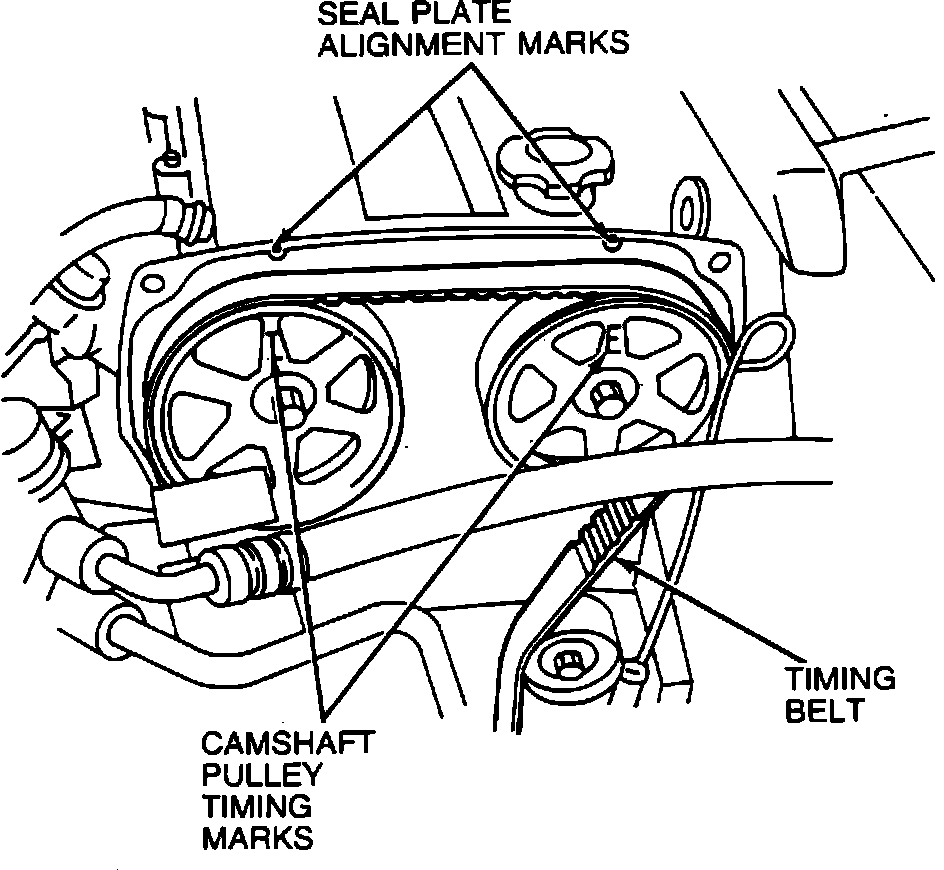 SEAL PLATE
ALIGNMENT MARKS

I

E

TIMING
BELT

CAMSHAFT
PULLEY
TIMING
MARKS