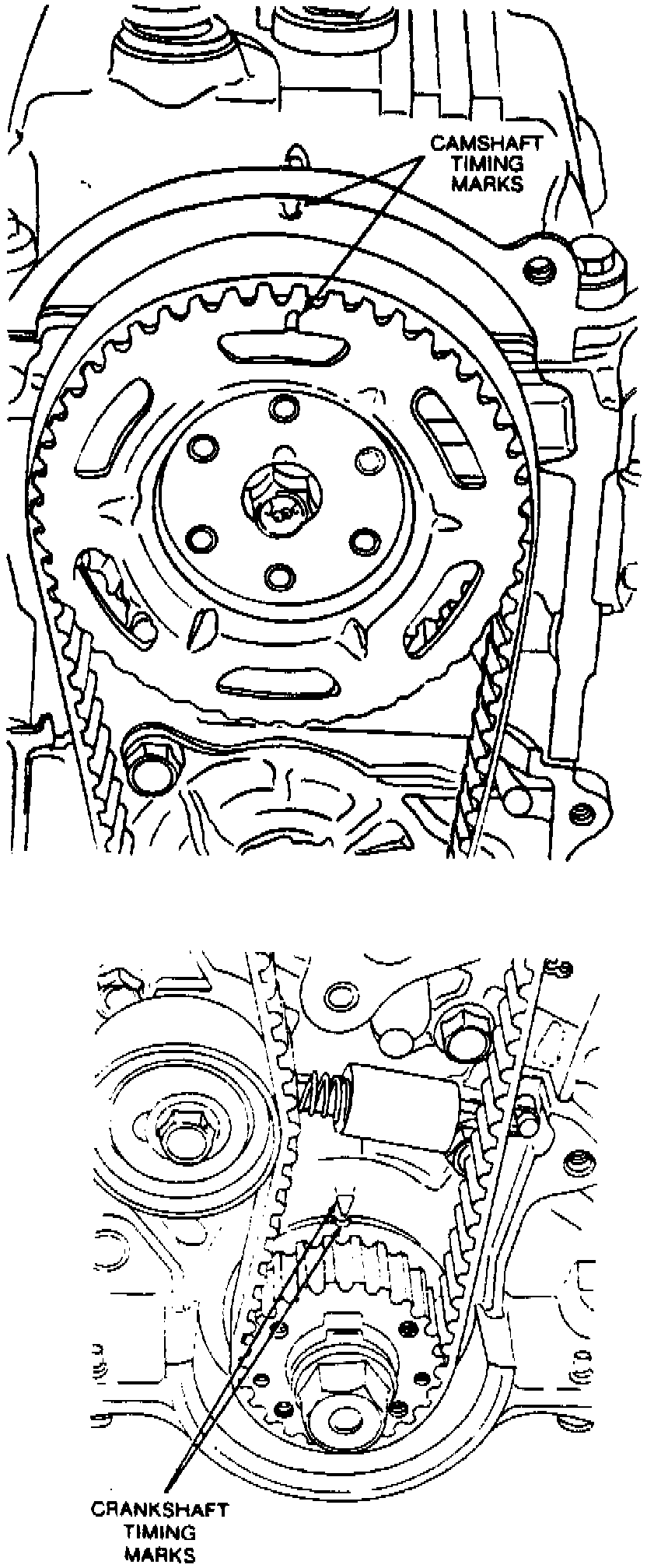 CAMSHAFT TIMING MARKS

CRANKSHAFT TIMING MARKS