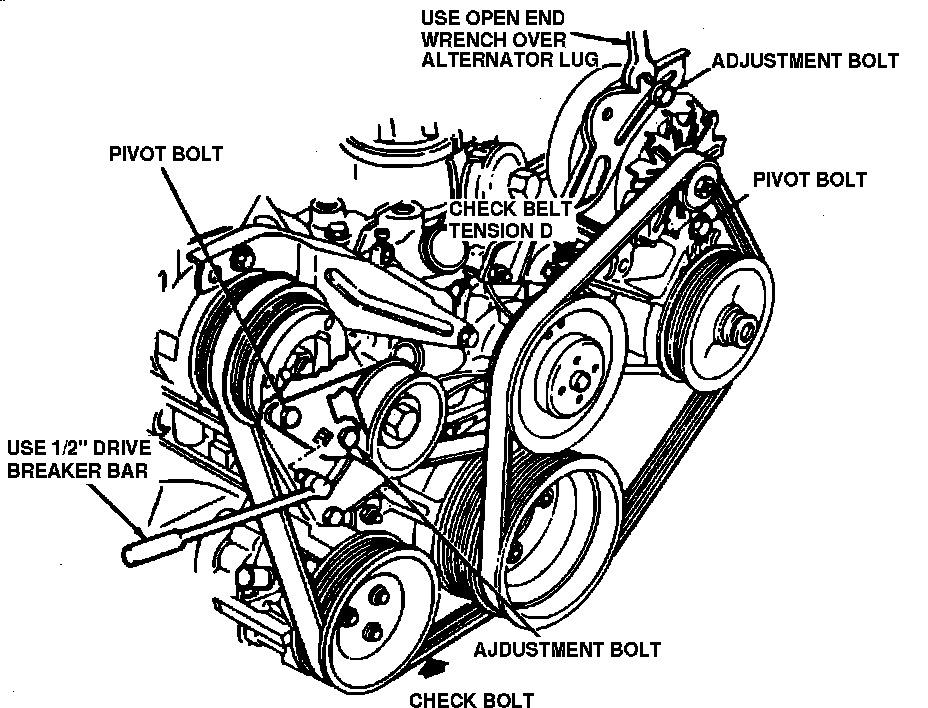 USE OPEN END WRENCH OVER ALTERNATOR LUG

ADJUSTMENT BOLT

PIVOT BOLT

PIVOT BOLT

CHECK BELT TENSION D

USE 1/2" DRIVE BREAKER BAR

AJDUSTMENT BOLT

CHECK BOLT