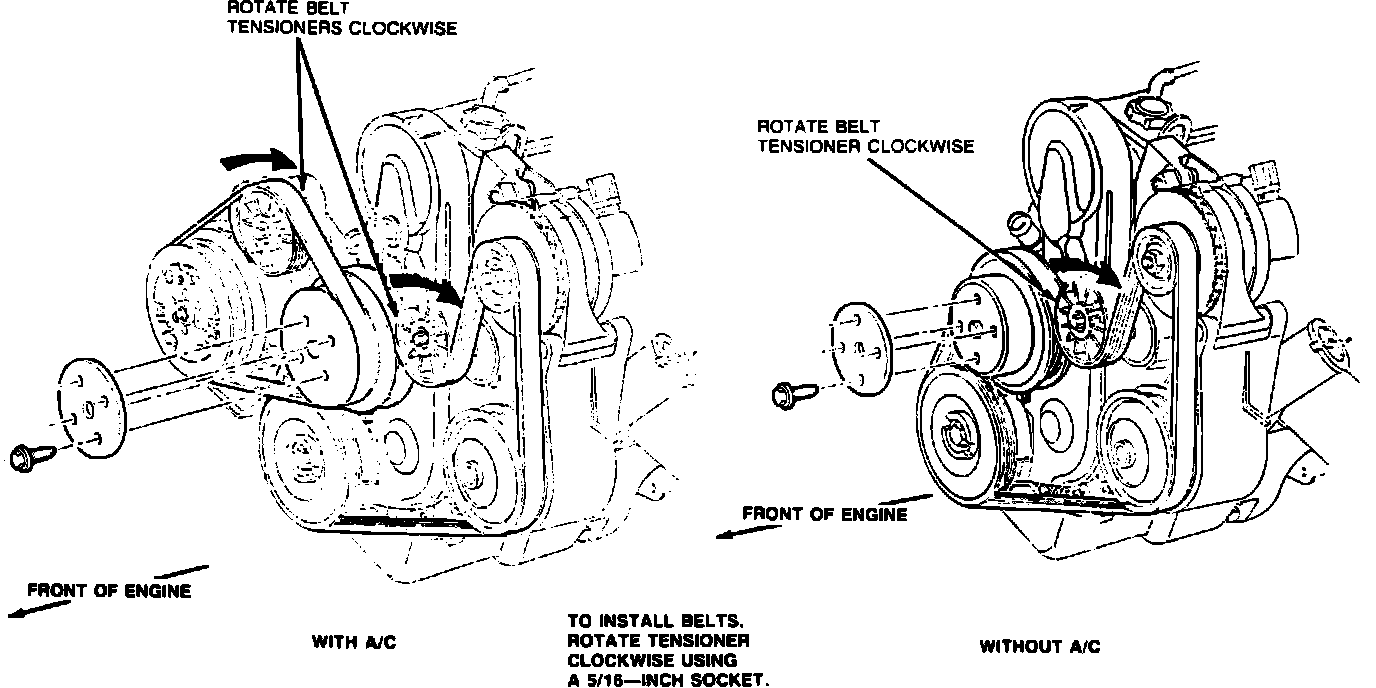 ROTATE BELT TENSIONERS CLOCKWISE

ROTATE BELT TENSIONER CLOCKWISE

FRONT OF ENGINE

FRONT OF ENGINE

WITH A/C

TO INSTALL BELTS. ROTATE TENSIONER CLOCKWISE USING A 5/16—INCH SOCKET.

WITHOUT A/C