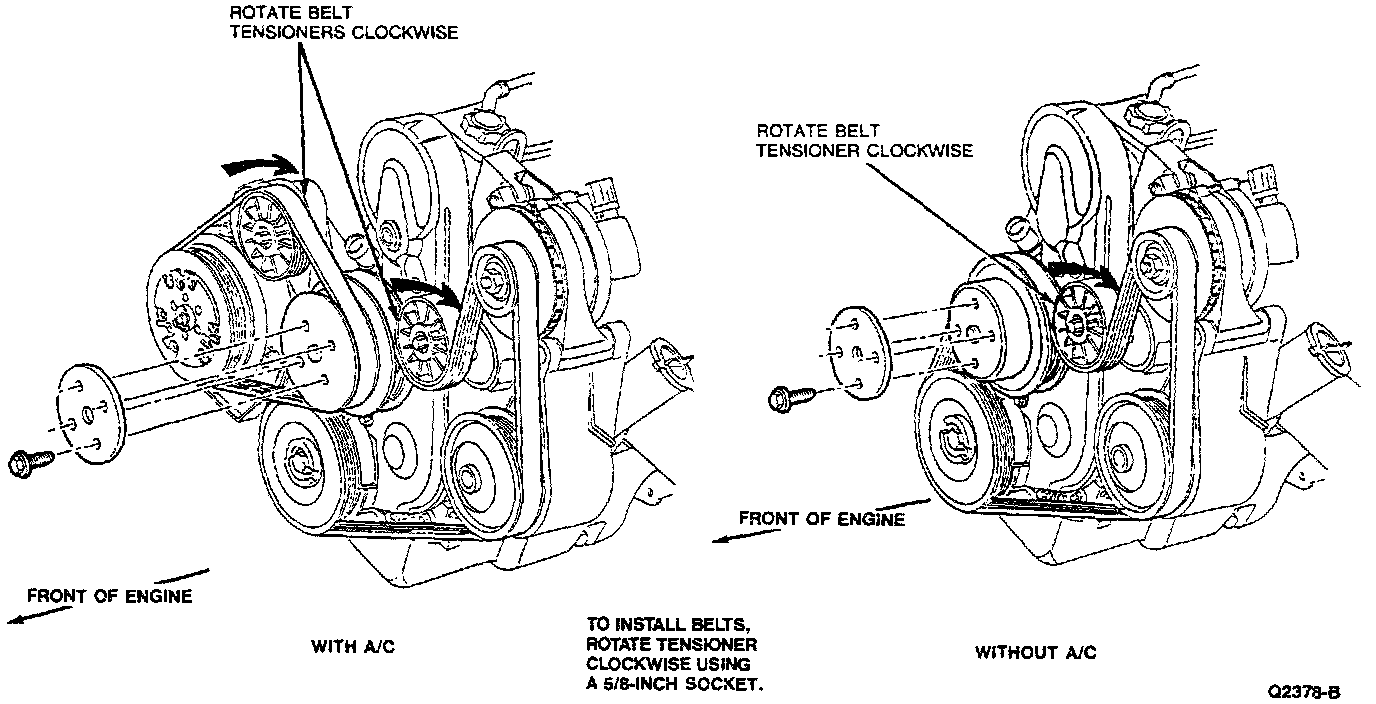 ROTATE BELT TENSIONERS CLOCKWISE

ROTATE BELT TENSIONER CLOCKWISE

FRONT OF ENGINE

FRONT OF ENGINE

WITH A/C

TO INSTALL BELTS, ROTATE TENSIONER CLOCKWISE USING A 5/8-INCH SOCKET.

WITHOUT A/C

Q2378-B