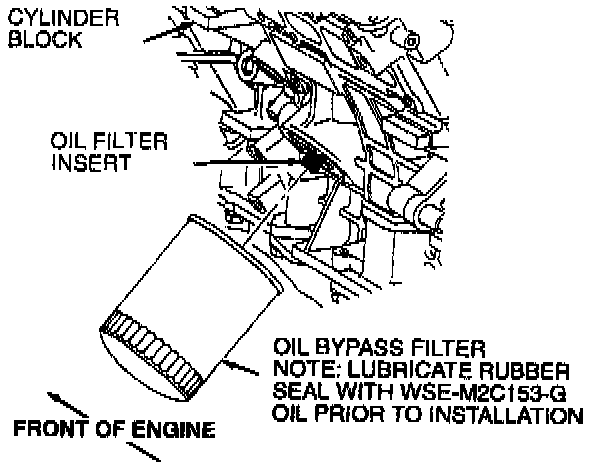 CYLINDER BLOCK

OIL FILTER INSERT

OIL BYPASS FILTER
NOTE: LUBRICATE RUBBER SEAL WITH WSE-M2C153-G OIL PRIOR TO INSTALLATION

FRONT OF ENGINE